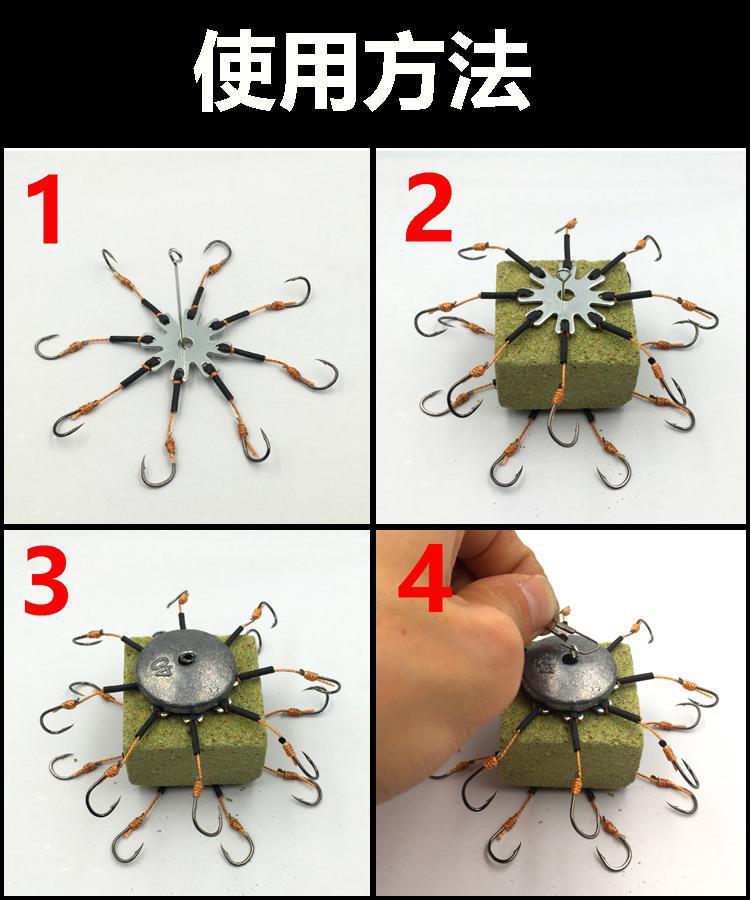 使用方法

1

2

3

4