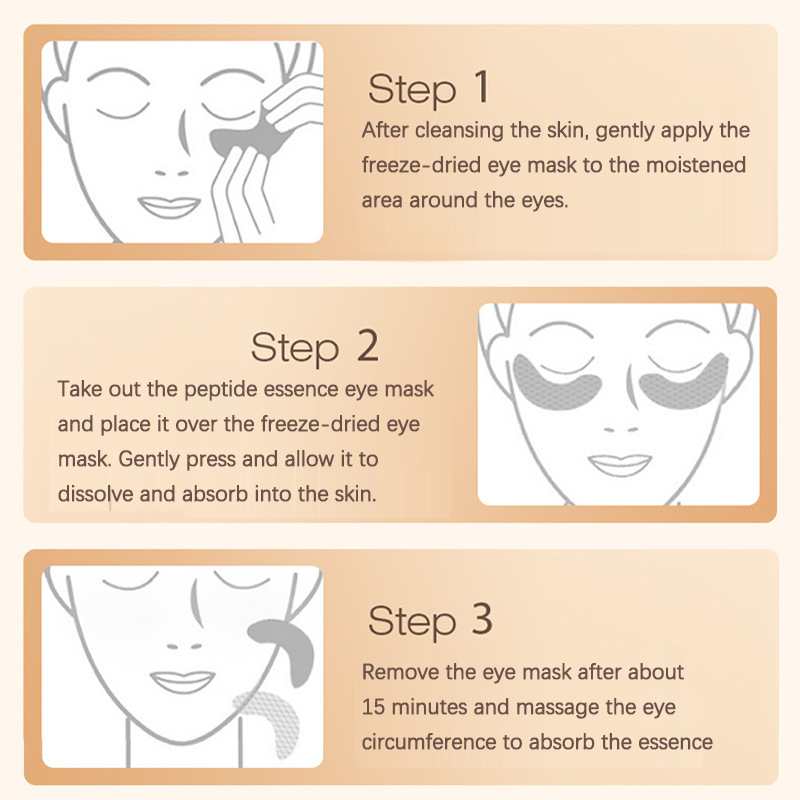 Step 1
After cleansing the skin, gently apply the freeze-dried eye mask to the moistened area around the eyes.

Step 2
Take out the peptide essence eye mask and place it over the freeze-dried eye mask. Gently press and allow it to dissolve and absorb into the skin.

Step 3
Remove the eye mask after about 15 minutes and massage the eye circumference to absorb the essence