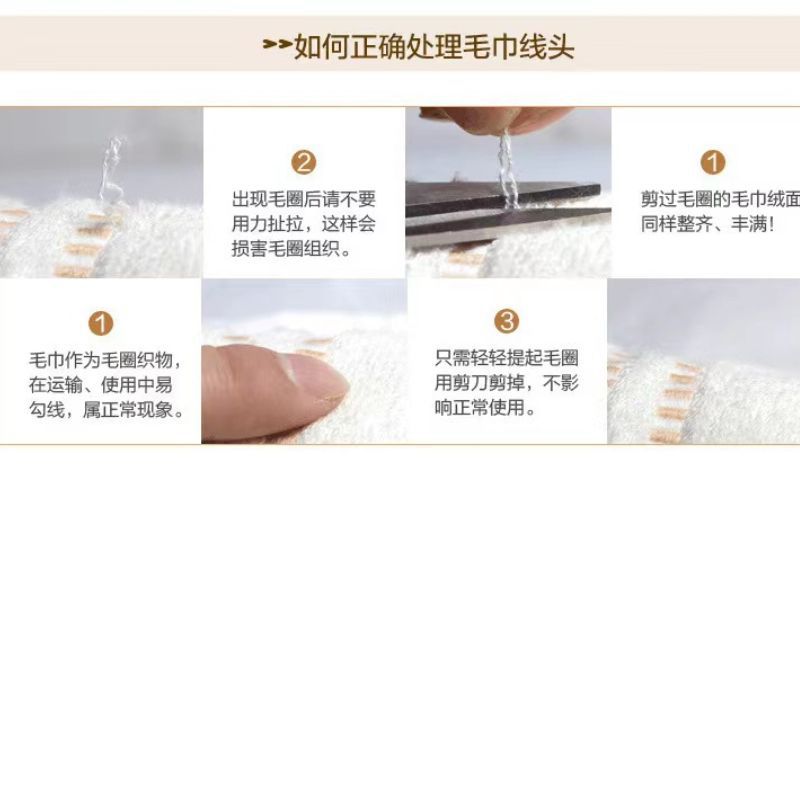 >>如何正确处理毛巾线头

2

出现毛圈后请不要用力扯拉，这样会损害毛圈组织。

1

剪过毛圈的毛巾绒面同样整齐、丰满！

1

毛巾作为毛圈织物，在运输、使用中易勾线，属正常现象。

3

只需轻轻提起毛圈用剪刀剪掉，不影响正常使用。