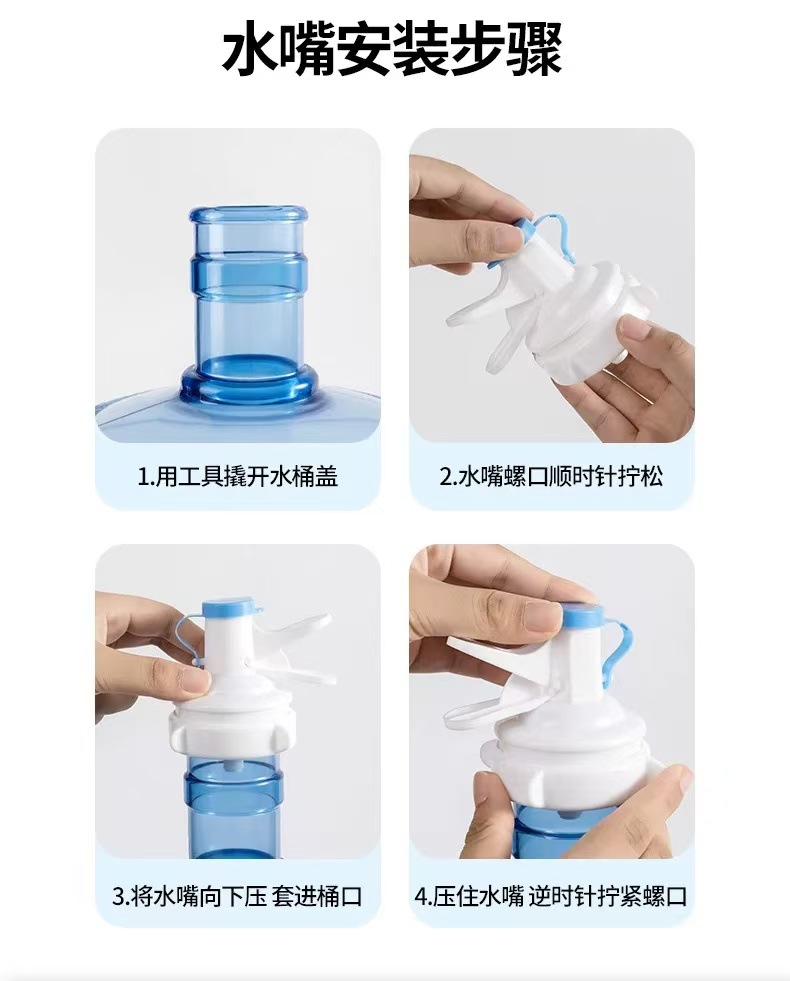 水嘴安装步骤

1.用工具撬开水桶盖

2.水嘴螺口顺时针拧松

3.将水嘴向下压 套进桶口

4.压住水嘴 逆时针拧紧螺口