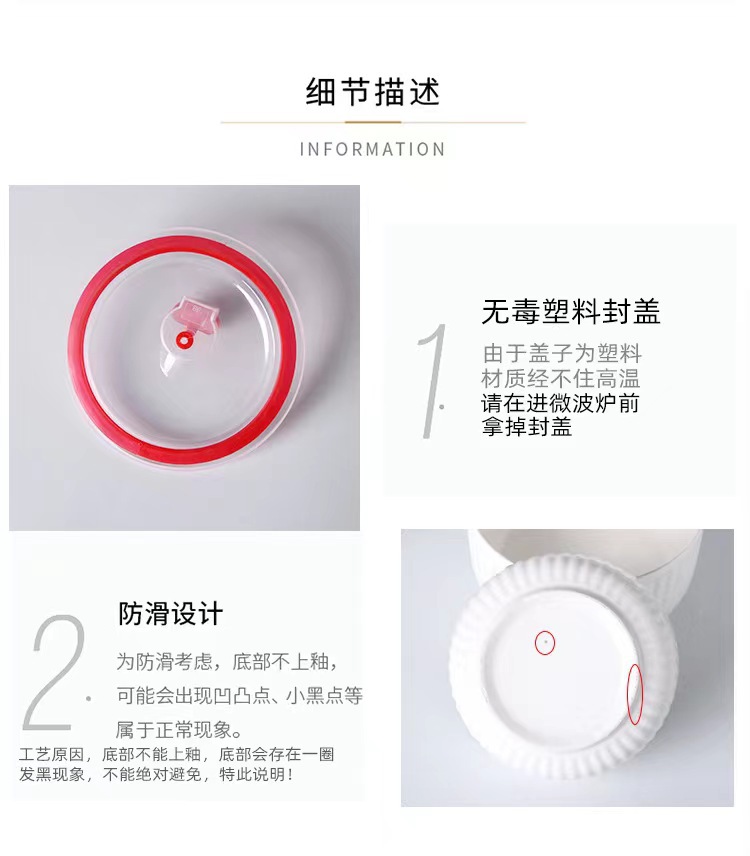 细节描述

INFORMATION

1.

无毒塑料封盖

由于盖子为塑料材质经不住高温请在进微波炉前拿掉封盖

2.

防滑设计

为防滑考虑，底部不上釉，可能会出现凹凸点、小黑点等属于正常现象。

工艺原因，底部不能上釉，底部会存在一圈发黑现象，不能绝对避免，特此说明！