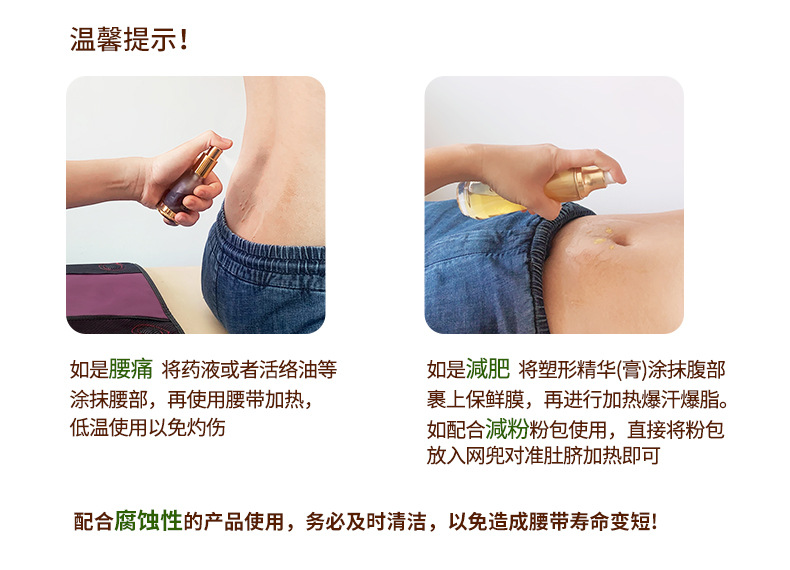 温馨提示！

如是腰痛 将药液或者活络油等涂抹腰部，再使用腰带加热，低温使用以免灼伤

如是减肥 将塑形精华(膏)涂抹腹部裹上保鲜膜，再进行加热爆汗爆脂。如配合减粉粉包使用，直接将粉包放入网兜对准肚脐加热即可

配合腐蚀性的产品使用，务必及时清洁，以免造成腰带寿命变短！