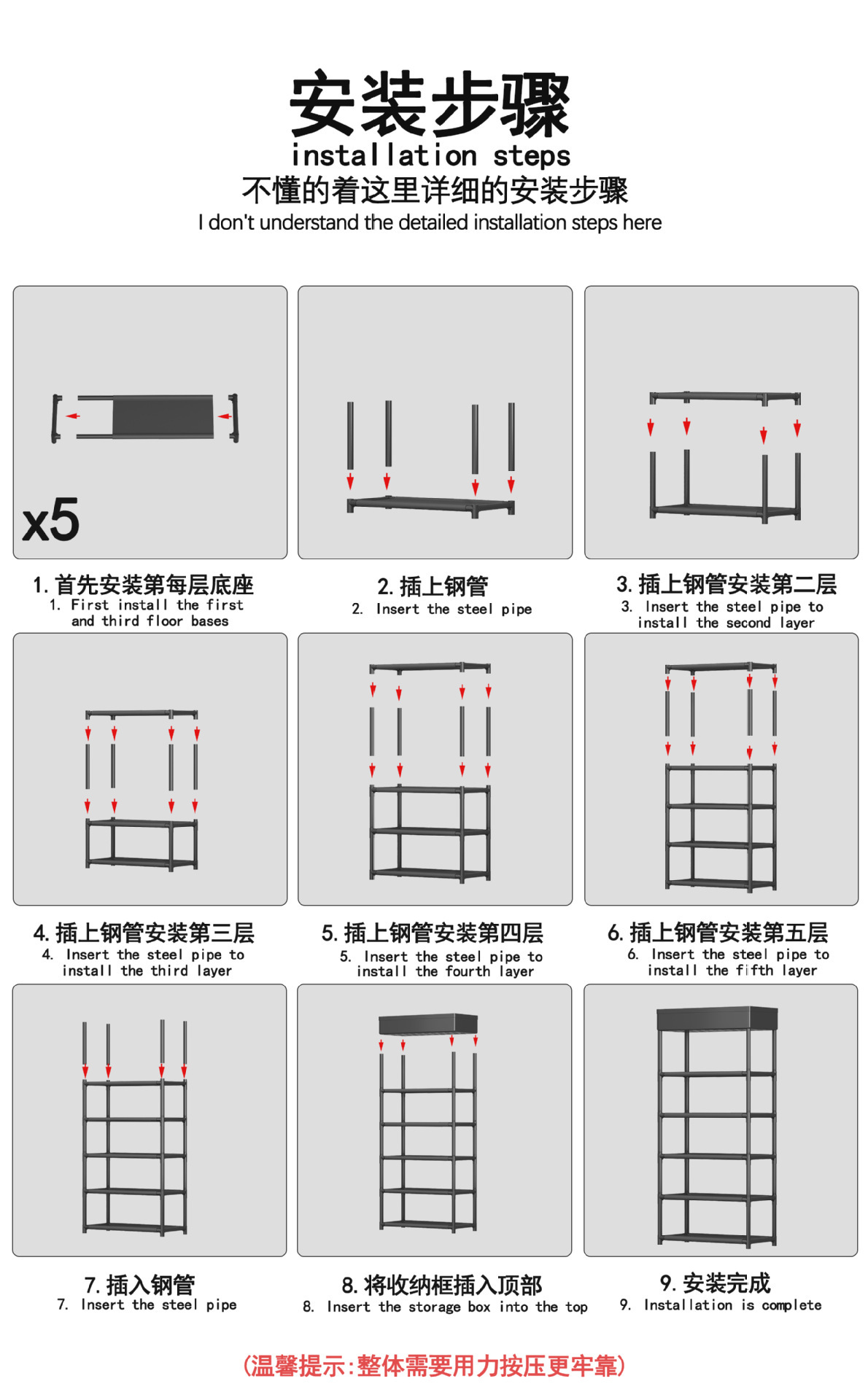 安装步骤
installation steps
不懂的着这里详细的安装步骤
I don't understand the detailed installation steps here

x5

1. 首先安装第每层底座
1. First install the first and third floor bases

2. 插上钢管
2. Insert the steel pipe

3. 插上钢管安装第二层
3. Insert the steel pipe to install the second layer

4. 插上钢管安装第三层
4. Insert the steel pipe to install the third layer

5. 插上钢管安装第四层
5. Insert the steel pipe to install the fourth layer

6. 插上钢管安装第五层
6. Insert the steel pipe to install the fifth layer

7. 插入钢管
7. Insert the steel pipe

8. 将收纳框插入顶部
8. Insert the storage box into the top

9. 安装完成
9. Installation is complete

(温馨提示:整体需要用力按压更牢靠)