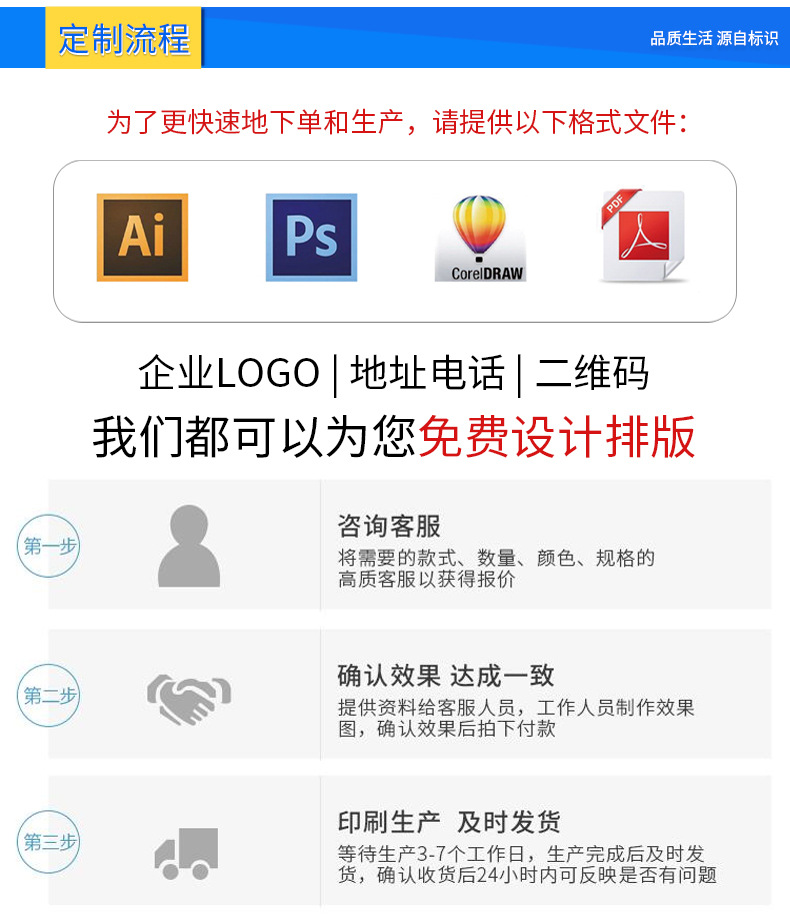 定制流程

品质生活 源自标识

为了更快速地下单和生产，请提供以下格式文件：

Ai

Ps

CorelDRAW

PDF

企业LOGO | 地址电话 | 二维码

我们都可以为您免费设计排版

第一步

咨询客服

将需要的款式、数量、颜色、规格的高质客服以获得报价

第二步

确认效果 达成一致

提供资料给客服人员，工作人员制作效果图，确认效果后拍下付款

第三步

印刷生产 及时发货

等待生产3-7个工作日，生产完成后及时发货，确认收货后24小时内可反映是否有问题