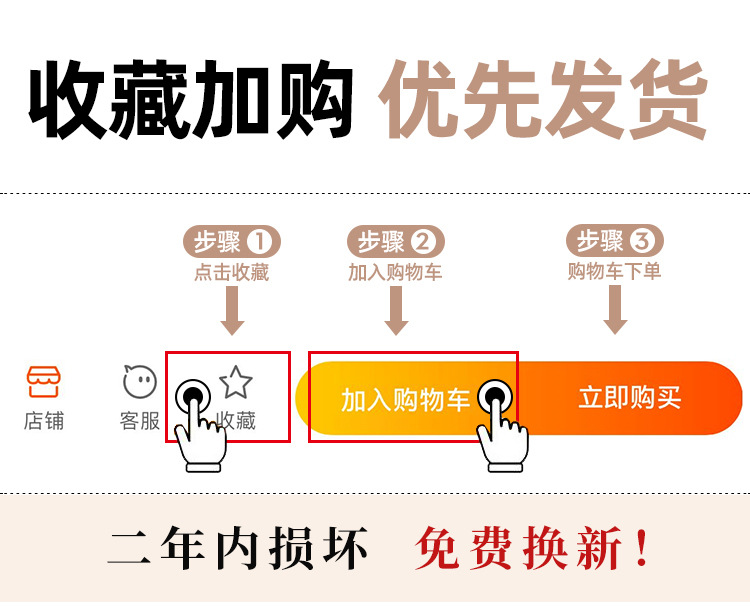 收藏加购 优先发货

步骤 1
点击收藏

步骤 2
加入购物车

步骤 3
购物车下单

店铺 客服 收藏 加入购物车 立即购买

二年内损坏 免费换新！