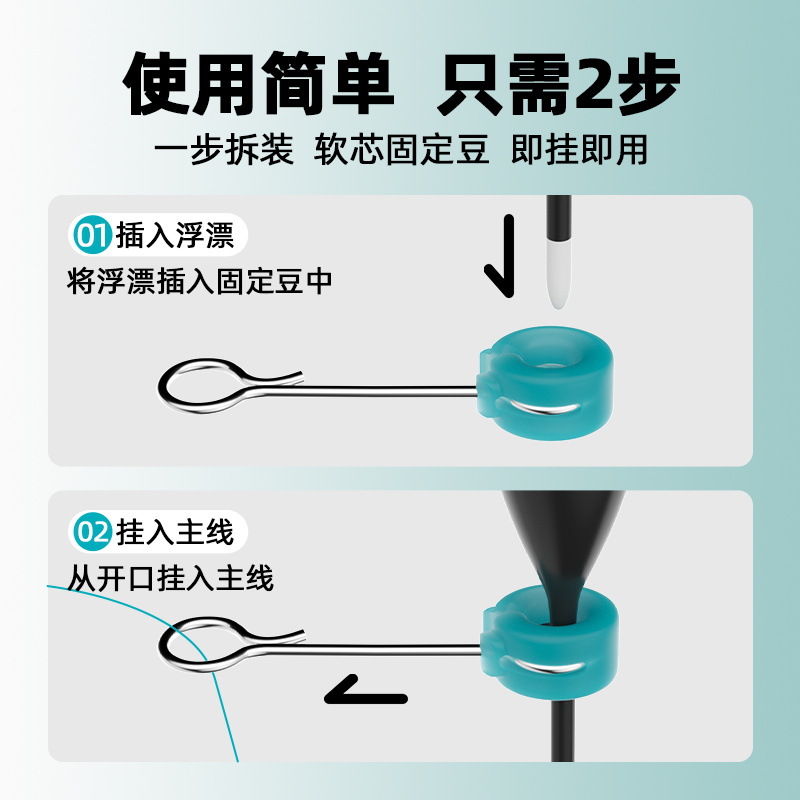 使用简单 只需2步

一步拆装 软芯固定豆 即挂即用

01 插入浮漂

将浮漂插入固定豆中

02 挂入主线

从开口挂入主线