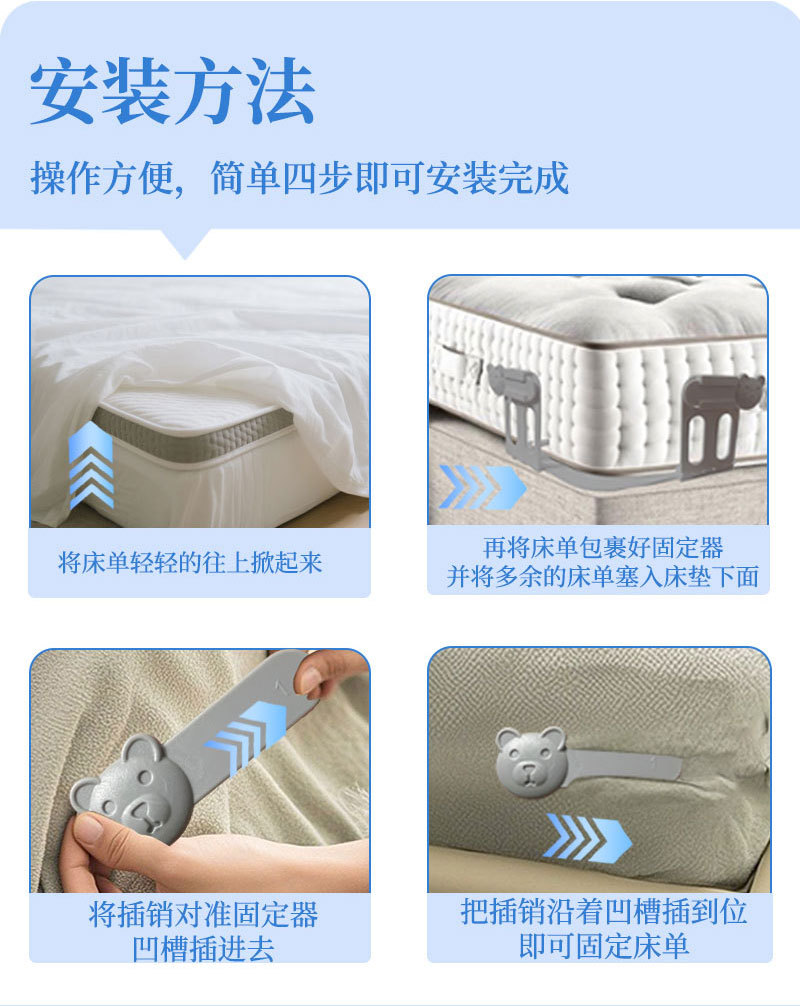 安装方法

操作方便，简单四步即可安装完成

将床单轻轻的往上掀起来

再将床单包裹好固定器
并将多余的床单塞入床垫下面

将插销对准固定器
凹槽插进去

把插销沿着凹槽插到位
即可固定床单