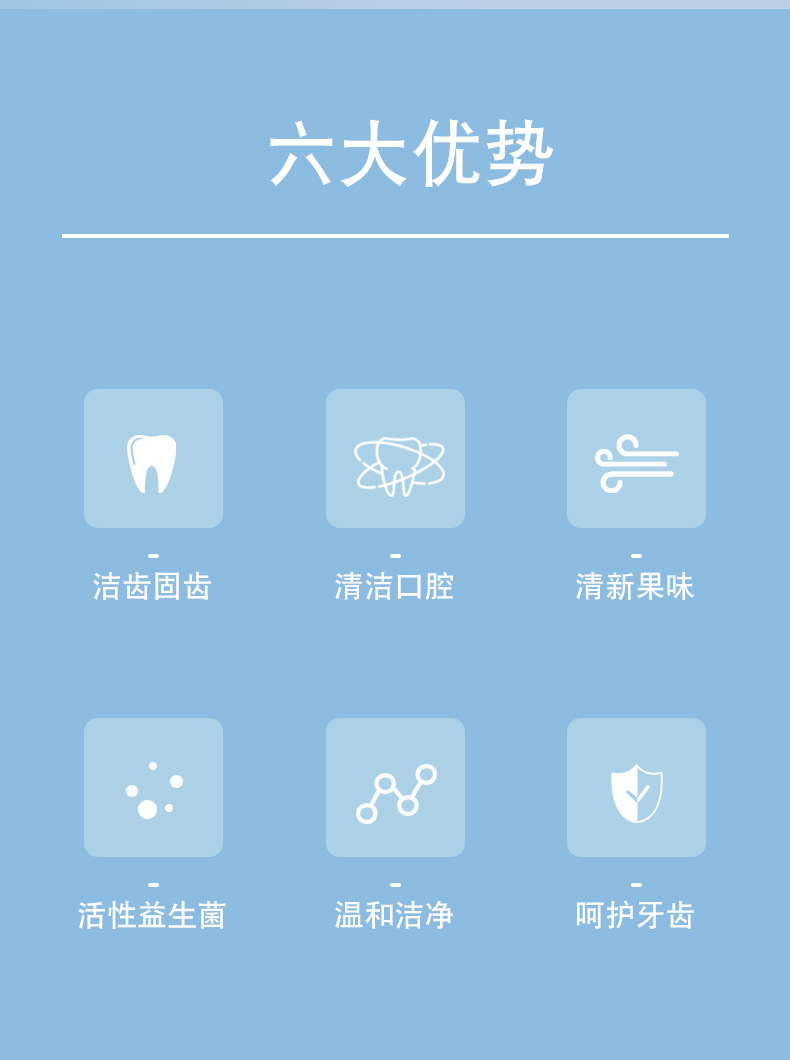 六大优势

洁齿固齿

清洁口腔

清新果味

活性益生菌

温和洁净

呵护牙齿