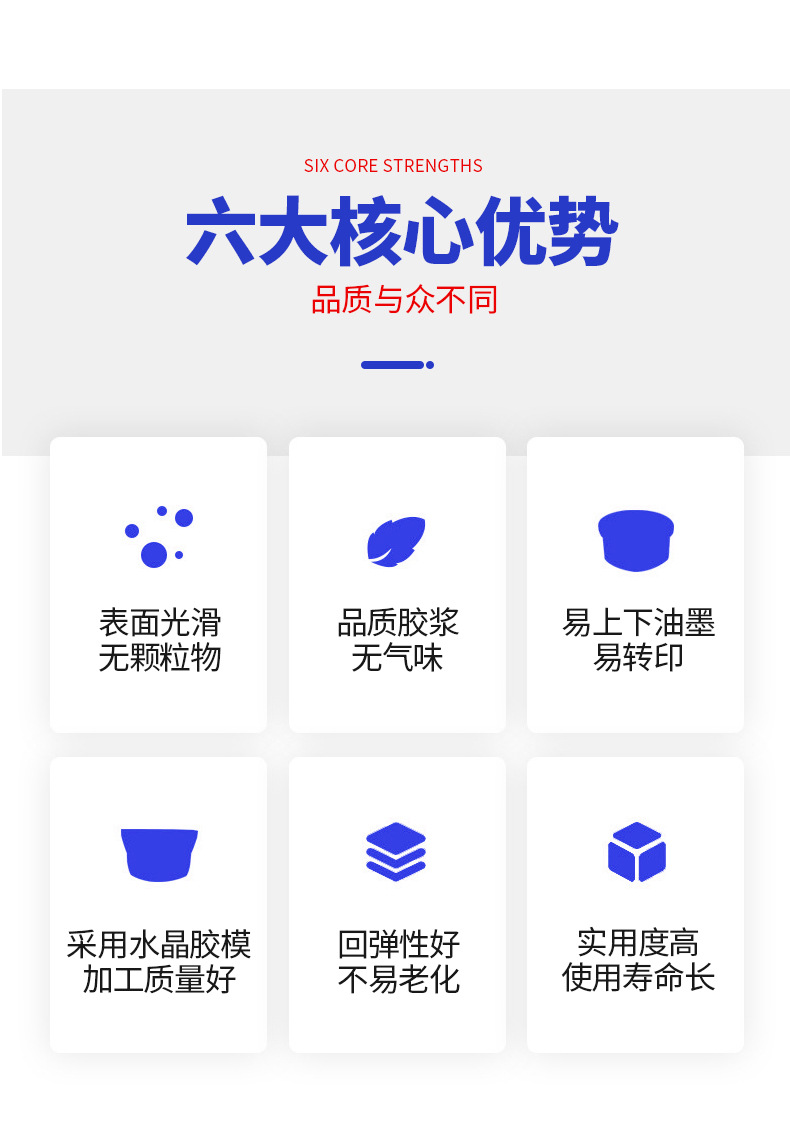 SIX CORE STRENGTHS

六大核心优势

品质与众不同

表面光滑
无颗粒物

品质胶浆
无气味

易上下油墨
易转印

采用水晶胶模
加工质量好

回弹性好
不易老化

实用度高
使用寿命长