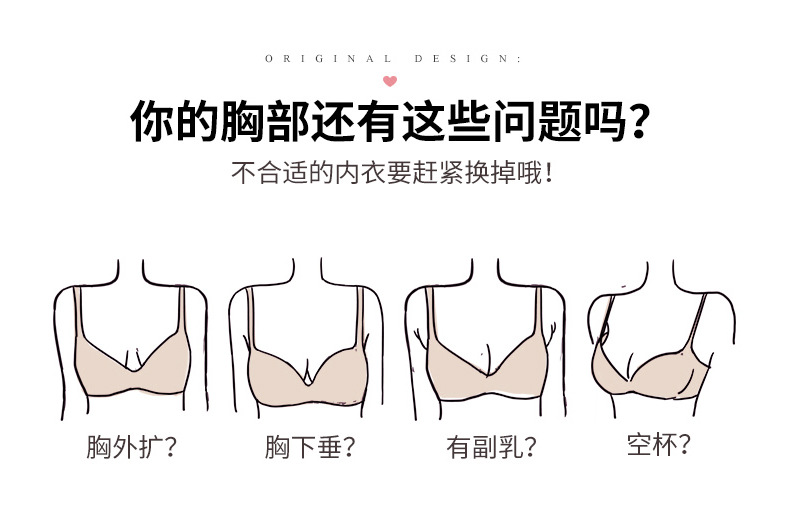 ORIGINAL DESIGN:

你的胸部还有这些问题吗？

不合适的内衣要赶紧换掉哦！

胸外扩？

胸下垂？

有副乳？

空杯？