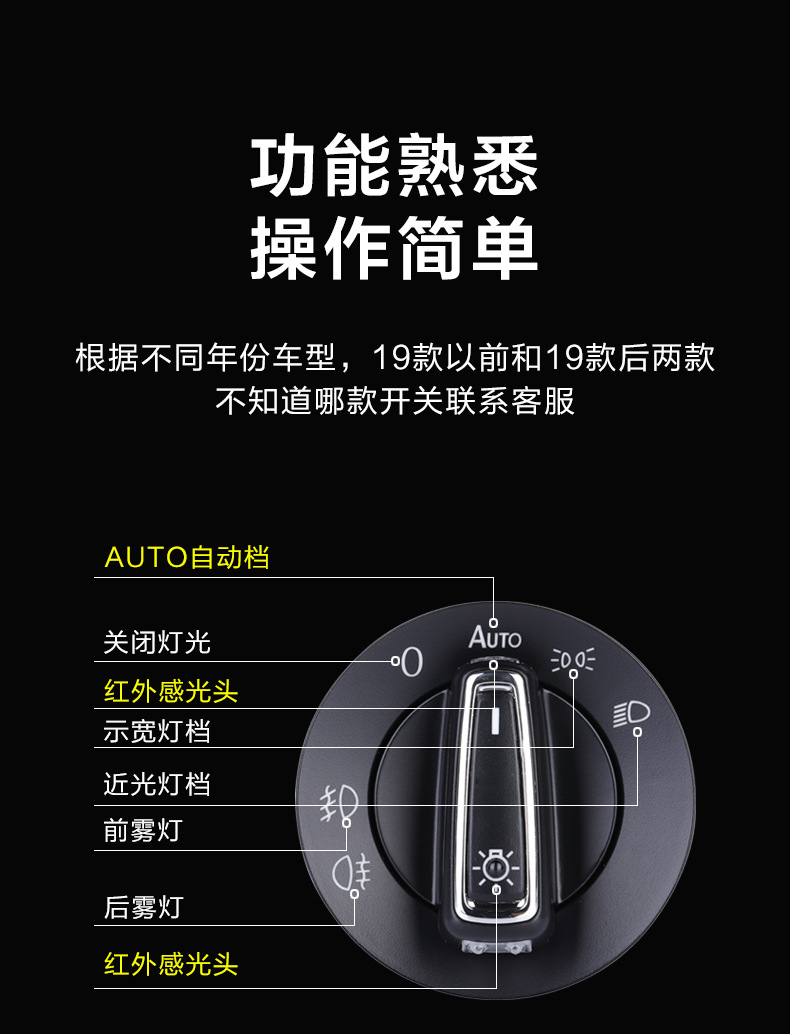 功能熟悉
操作简单

根据不同年份车型，19款以前和19款后两款
不知道哪款开关联系客服

AUTO自动档
关闭灯光
红外感光头
示宽灯档
近光灯档
前雾灯
后雾灯
红外感光头

AUTO
0