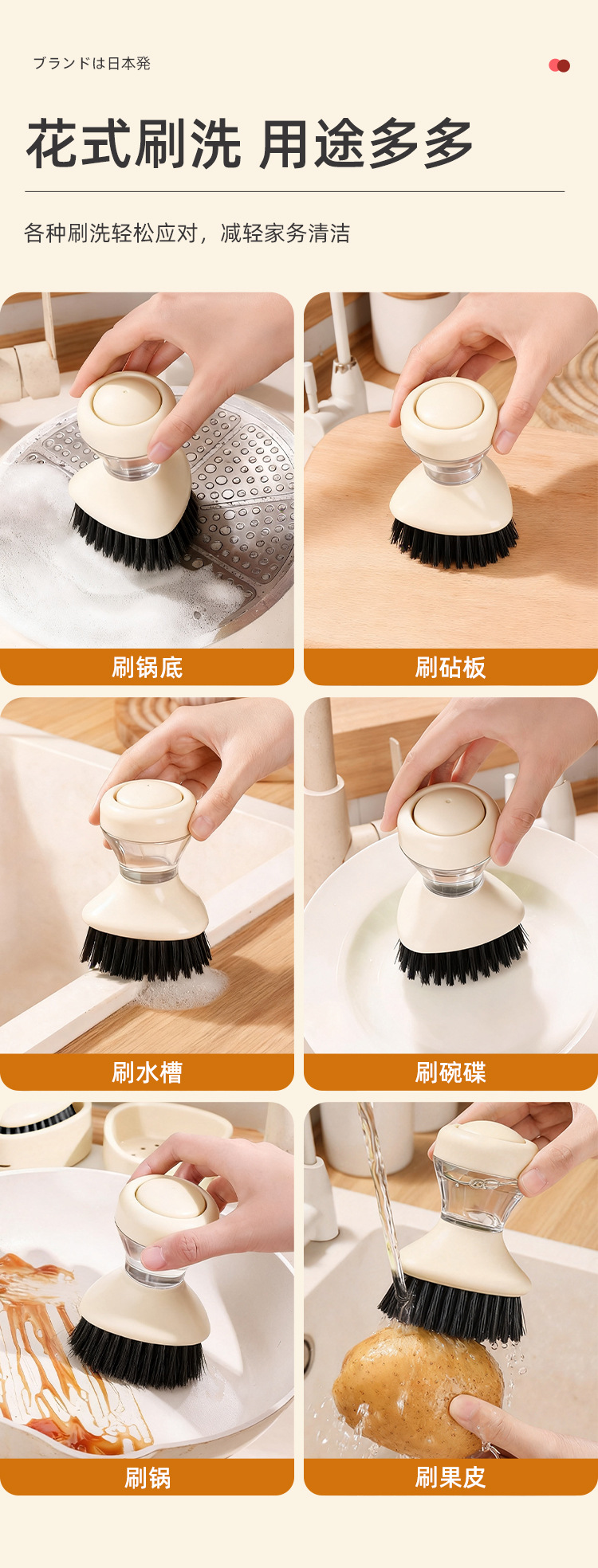 ブランドは日本発

花式刷洗 用途多多

各种刷洗轻松应对，减轻家务清洁

刷锅底

刷砧板

刷水槽

刷碗碟

刷锅

刷果皮