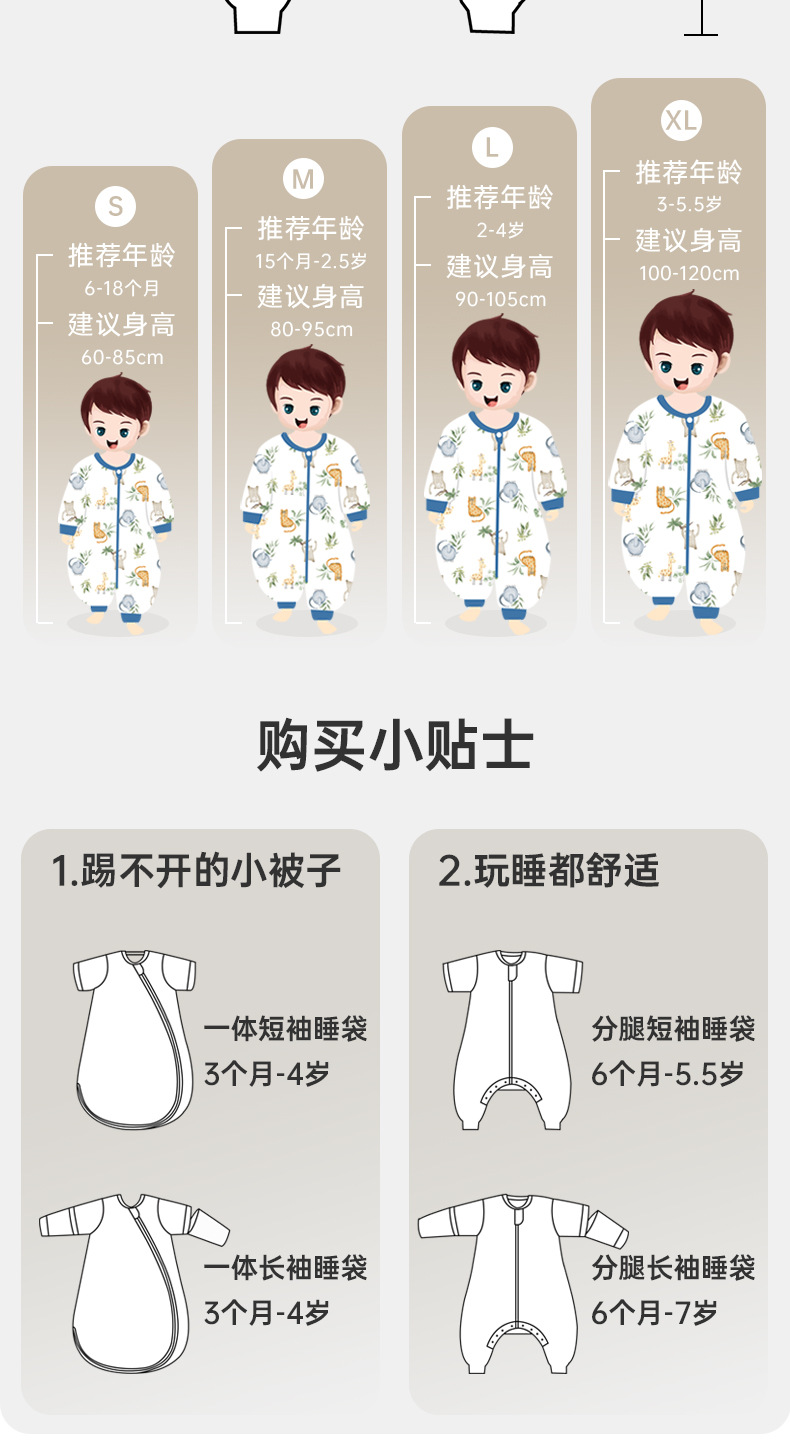 S
推荐年龄
6-18个月
建议身高
60-85cm

M
推荐年龄
15个月-2.5岁
建议身高
80-95cm

L
推荐年龄
2-4岁
建议身高
90-105cm

XL
推荐年龄
3-5.5岁
建议身高
100-120cm

购买小贴士

1.踢不开的小被子

一体短袖睡袋
3个月-4岁

一体长袖睡袋
3个月-4岁

2.玩睡都舒适

分腿短袖睡袋
6个月-5.5岁

分腿长袖睡袋
6个月-7岁