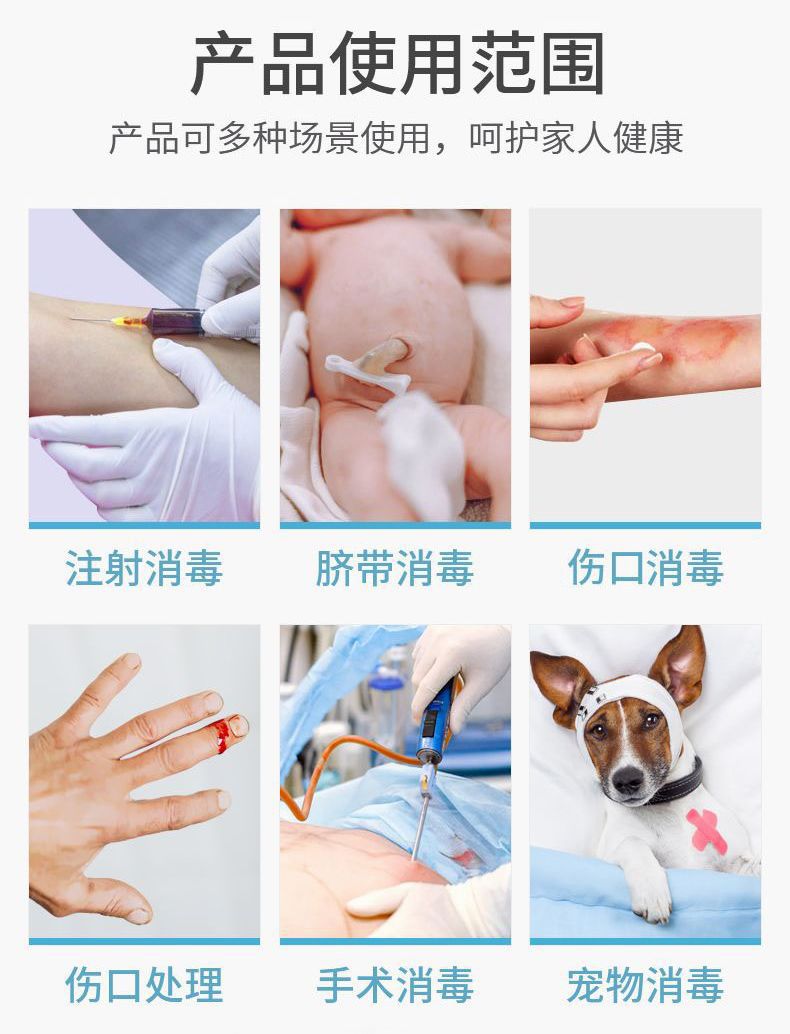 产品使用范围

产品可多种场景使用，呵护家人健康

注射消毒

脐带消毒

伤口消毒

伤口处理

手术消毒

宠物消毒