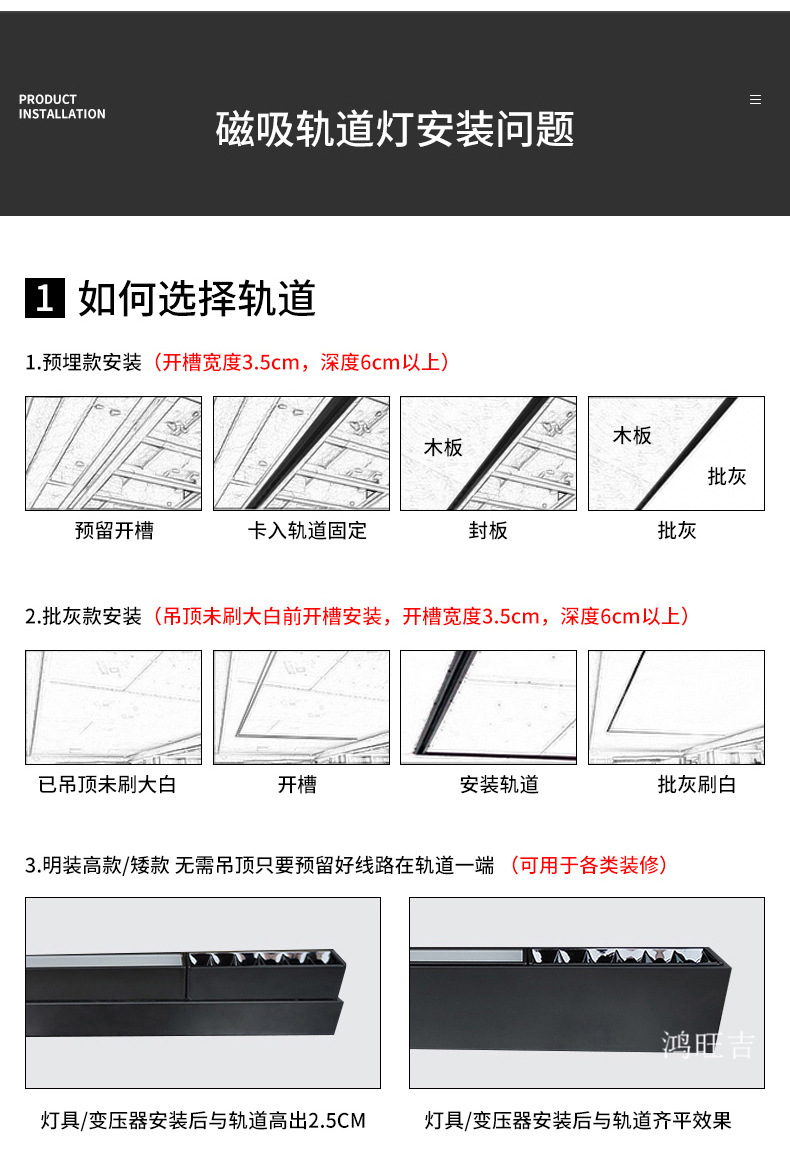 PRODUCT INSTALLATION

磁吸轨道灯安装问题

1 如何选择轨道

1.预埋款安装（开槽宽度3.5cm，深度6cm以上）

预留开槽

卡入轨道固定

木板

封板

木板

批灰

批灰

2.批灰款安装（吊顶未刷大白前开槽安装，开槽宽度3.5cm，深度6cm以上）

已吊顶未刷大白

开槽

安装轨道

批灰刷白

3.明装高款/矮款 无需吊顶只要预留好线路在轨道一端 （可用于各类装修）

鸿旺吉

灯具/变压器安装后与轨道高出2.5CM

灯具/变压器安装后与轨道齐平效果