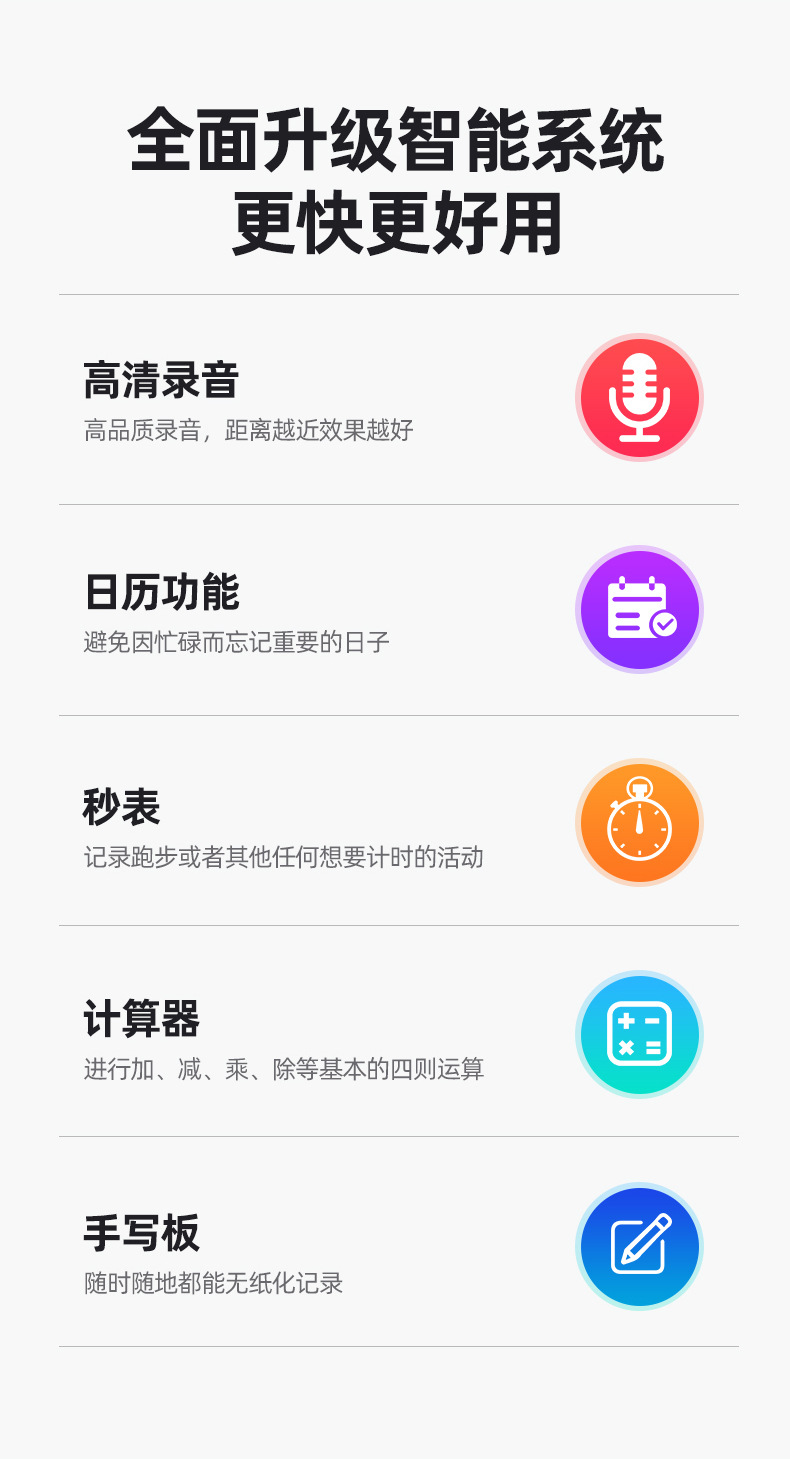 全面升级智能系统
更快更好用

高清录音
高品质录音，距离越近效果越好

日历功能
避免因忙碌而忘记重要的日子

秒表
记录跑步或者其他任何想要计时的活动

计算器
进行加、减、乘、除等基本的四则运算

手写板
随时随地都能无纸化记录