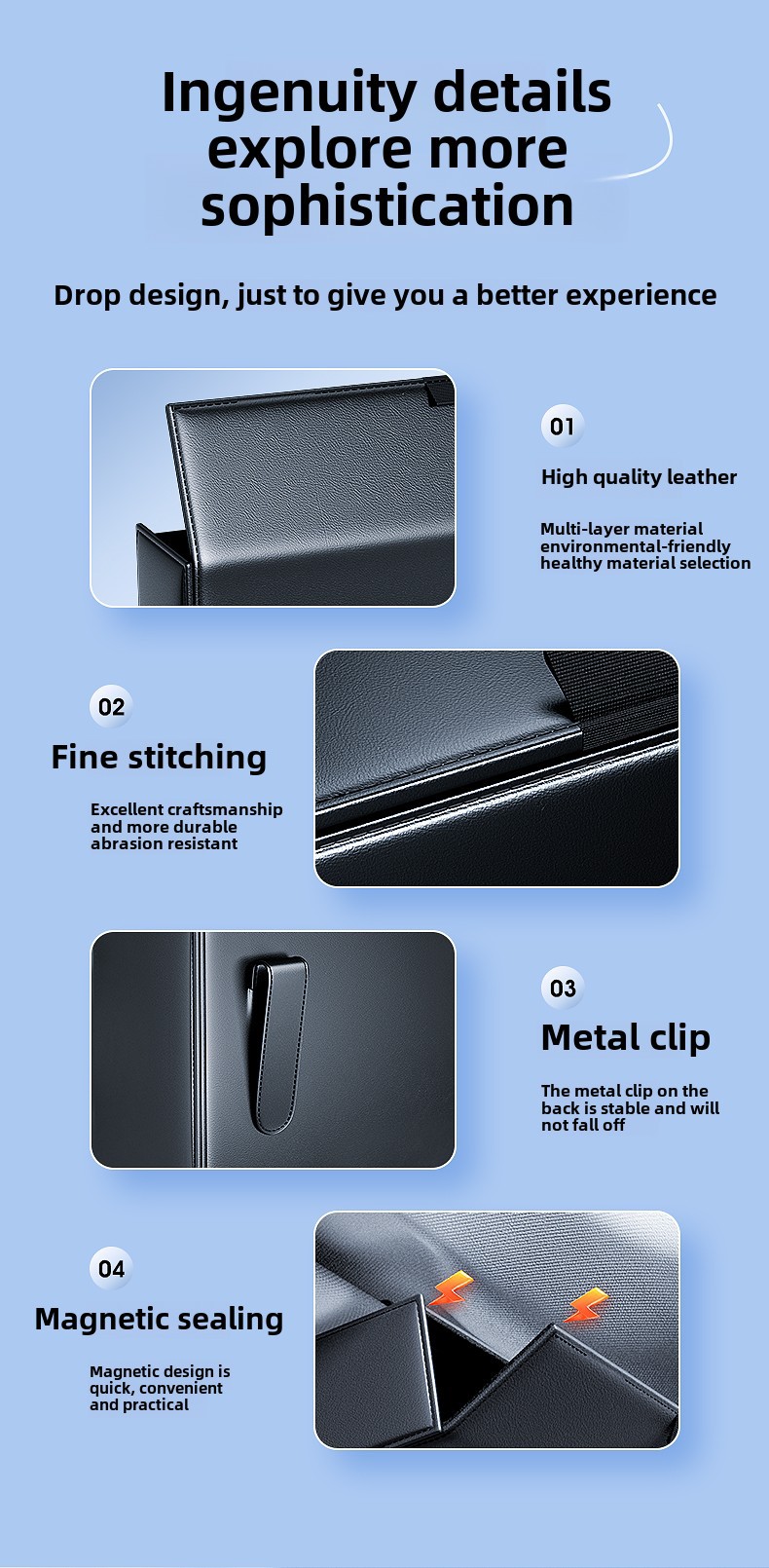 Ingenuity details explore more sophistication

Drop design, just to give you a better experience

01

High quality leather

Multi-layer material environmental-friendly healthy material selection

02

Fine stitching

Excellent craftsmanship and more durable abrasion resistant

03

Metal clip

The metal clip on the back is stable and will not fall off

04

Magnetic sealing

Magnetic design is quick, convenient and practical