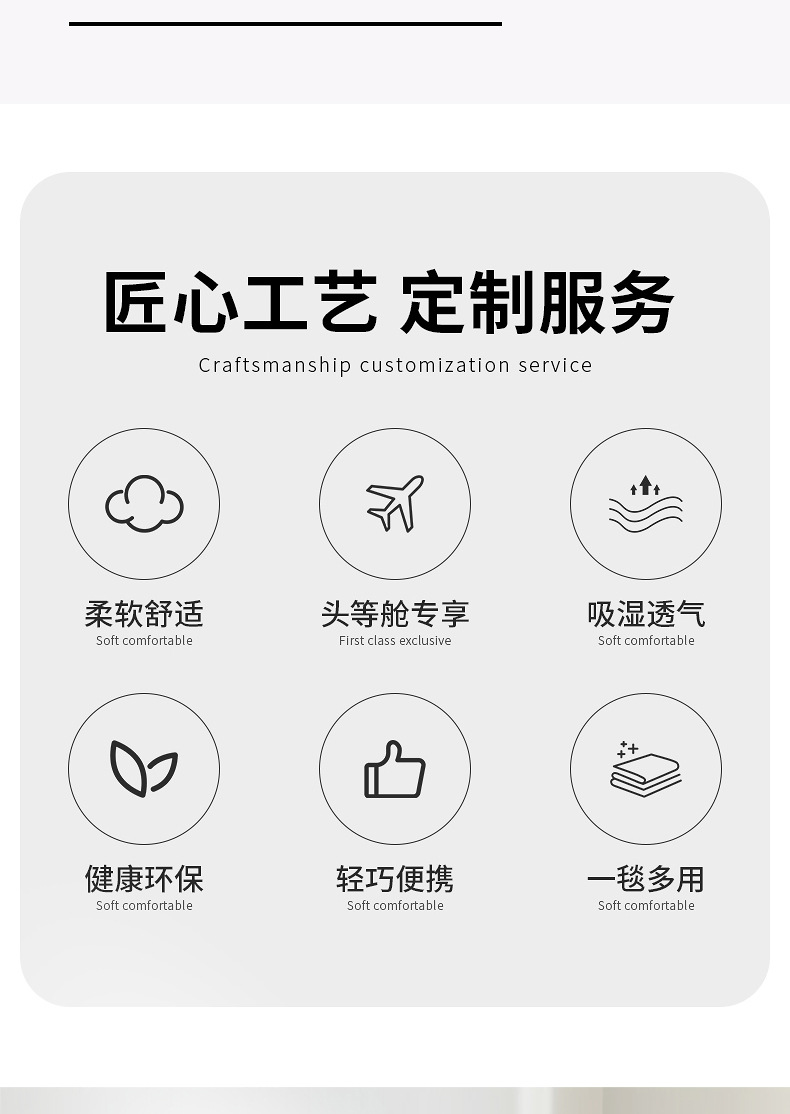 匠心工艺 定制服务
Craftsmanship customization service

柔软舒适
Soft comfortable

头等舱专享
First class exclusive

吸湿透气
Soft comfortable

健康环保
Soft comfortable

轻巧便携
Soft comfortable

一毯多用
Soft comfortable