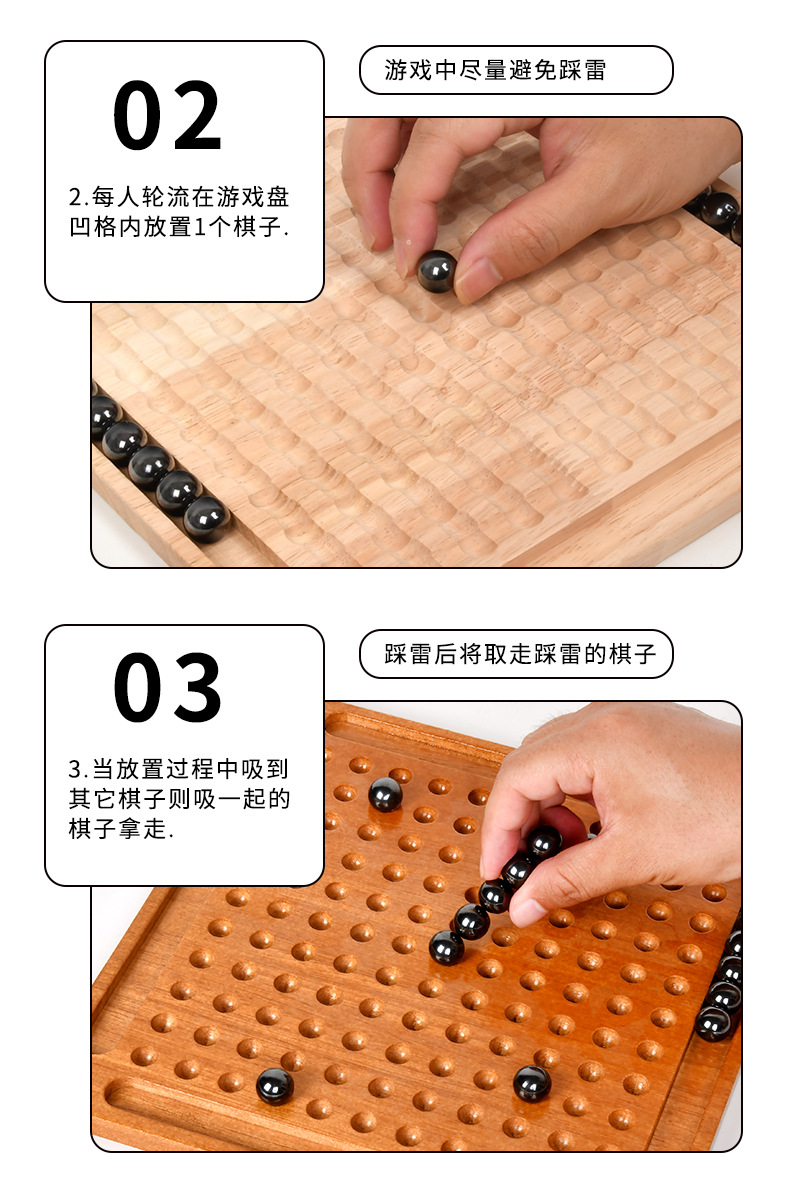 02

2.每人轮流在游戏盘凹格内放置1个棋子.

游戏中尽量避免踩雷

03

3.当放置过程中吸到其它棋子则吸一起的棋子拿走.

踩雷后将取走踩雷的棋子