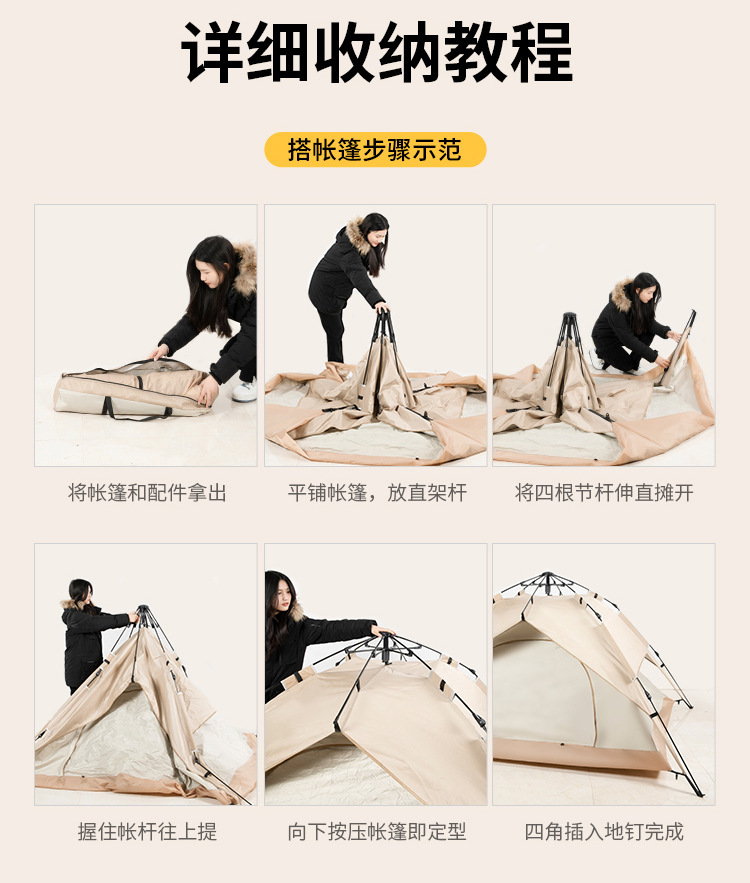 详细收纳教程

搭帐篷步骤示范

将帐篷和配件拿出

平铺帐篷，放直架杆

将四根节杆伸直摊开

握住帐杆往上提

向下按压帐篷即定型

四角插入地钉完成