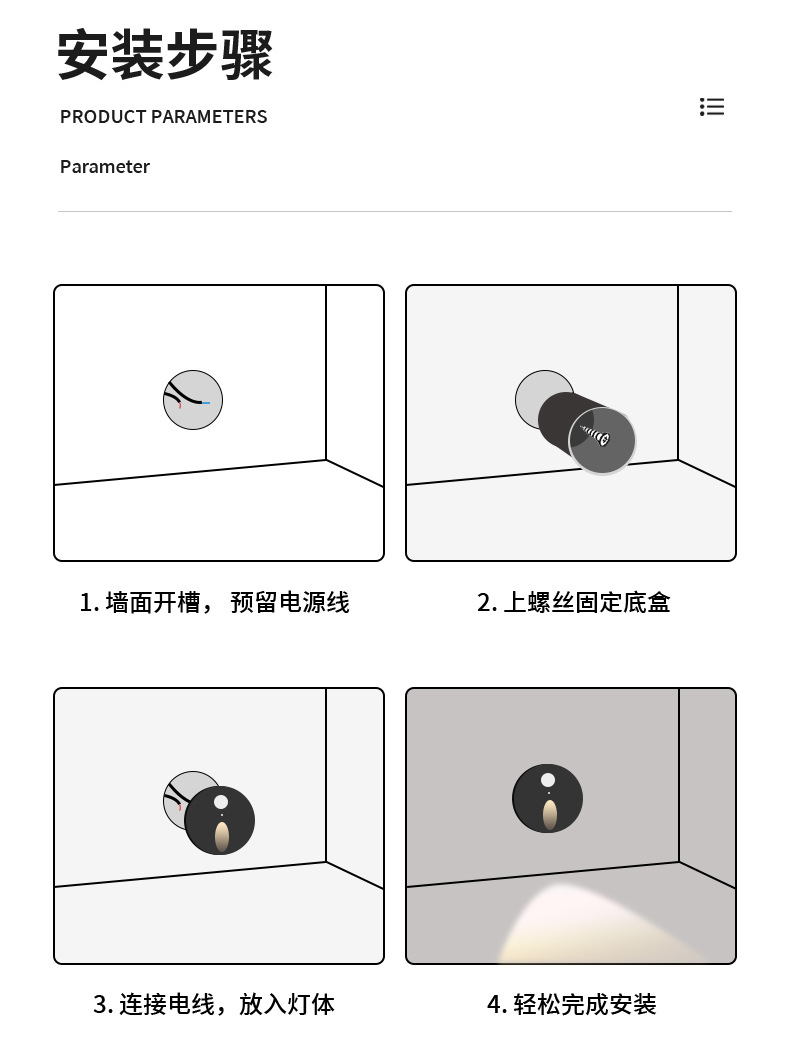 安装步骤

PRODUCT PARAMETERS

Parameter

1. 墙面开槽， 预留电源线

2. 上螺丝固定底盒

3. 连接电线，放入灯体

4. 轻松完成安装