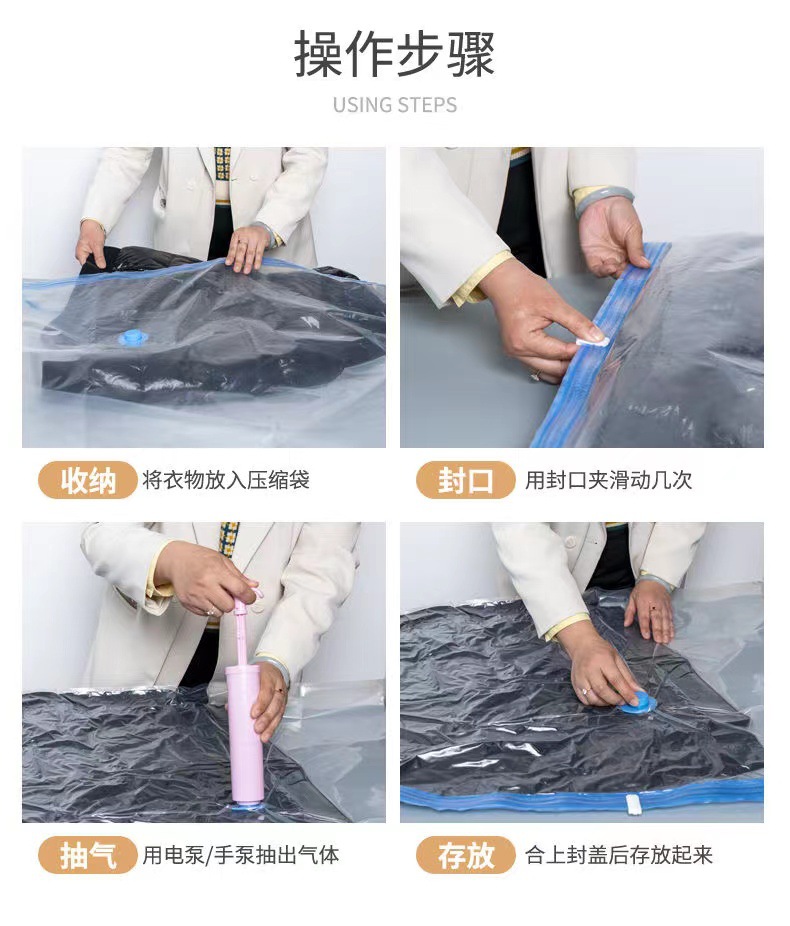 操作步骤

USING STEPS

收纳 将衣物放入压缩袋

封口 用封口夹滑动几次

抽气 用电泵/手泵抽出气体

存放 合上封盖后存放起来