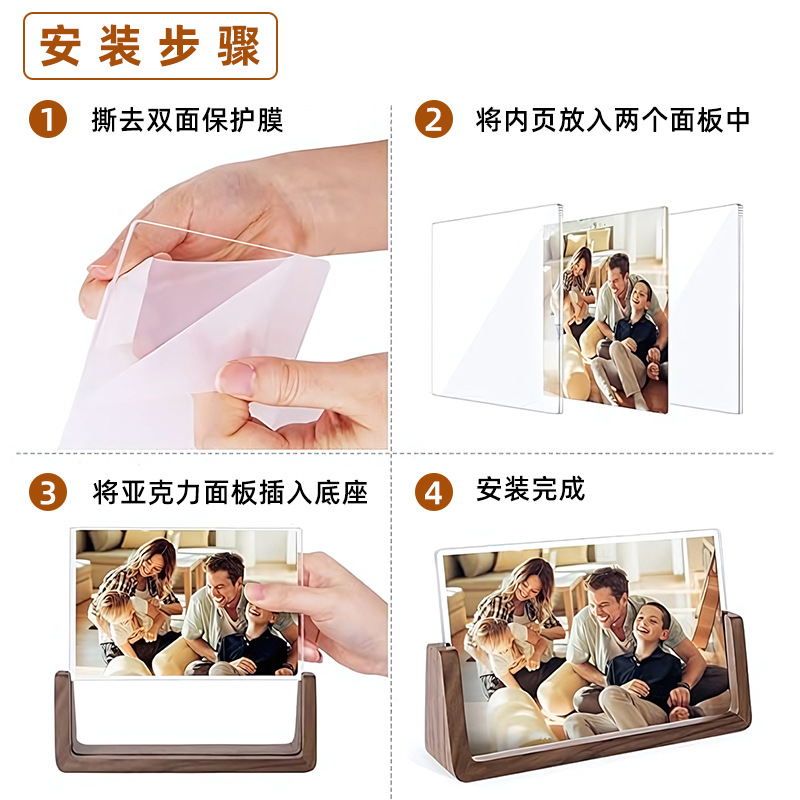 安装步骤

1 撕去双面保护膜

2 将内页放入两个面板中

3 将亚克力面板插入底座

4 安装完成