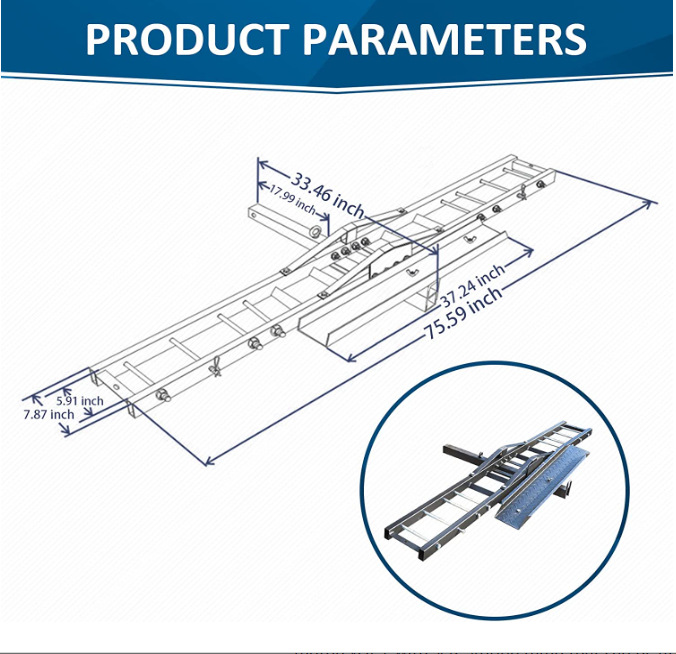 PRODUCT PARAMETERS

33.46 inch
17.99 inch
37.24 inch
75.59 inch
5.91 inch
7.87 inch