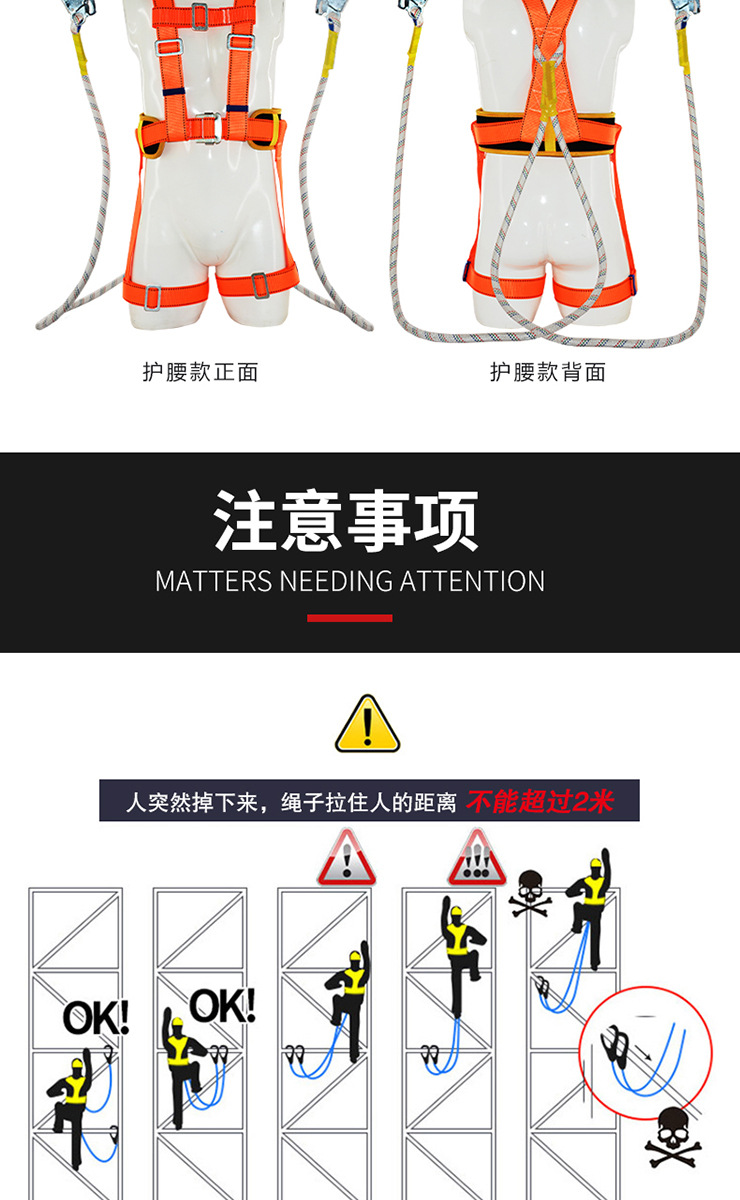 护腰款正面

护腰款背面

注意事项

MATTERS NEEDING ATTENTION

人突然掉下来，绳子拉住人的距离 不能超过2米

OK!

OK!