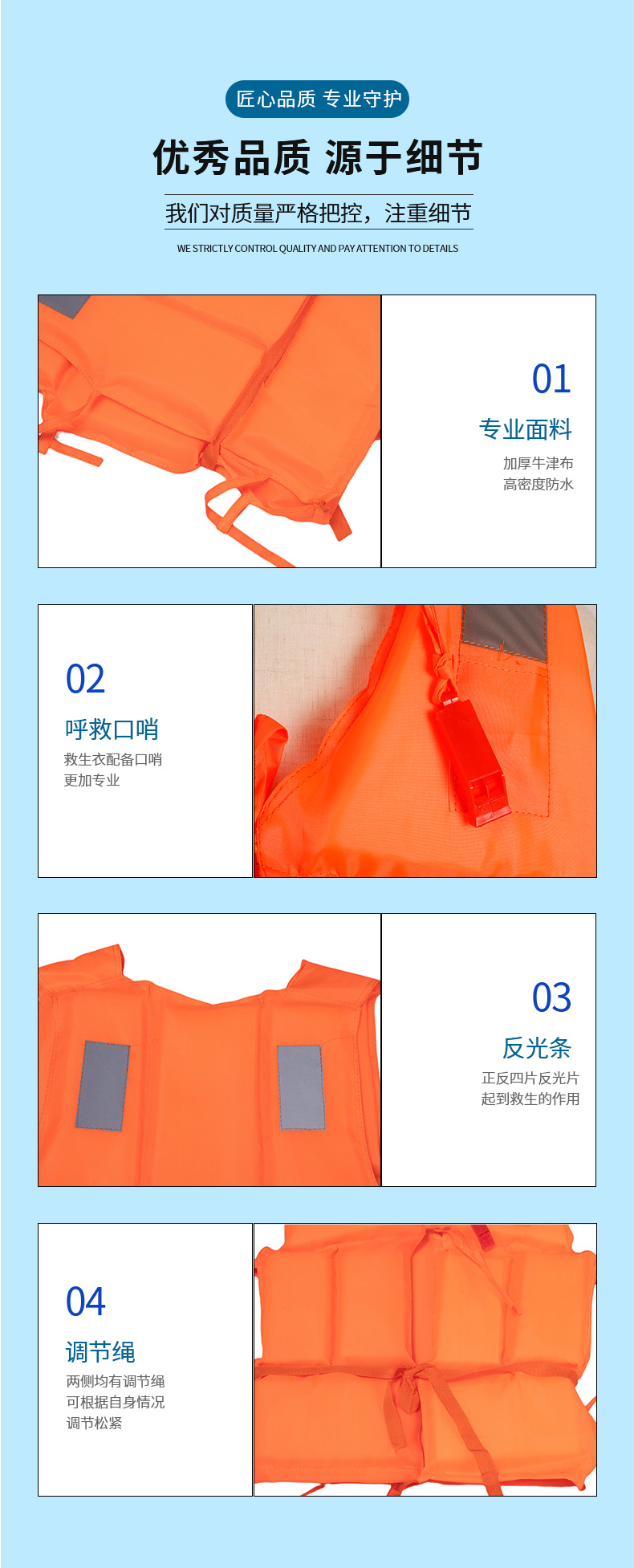 匠心品质 专业守护

优秀品质 源于细节

我们对质量严格把控，注重细节

WE STRICTLY CONTROL QUALITY AND PAY ATTENTION TO DETAILS

01

专业面料

加厚牛津布
高密度防水

02

呼救口哨

救生衣配备口哨
更加专业

03

反光条

正反四片反光片
起到救生的作用

04

调节绳

两侧均有调节绳
可根据自身情况
调节松紧