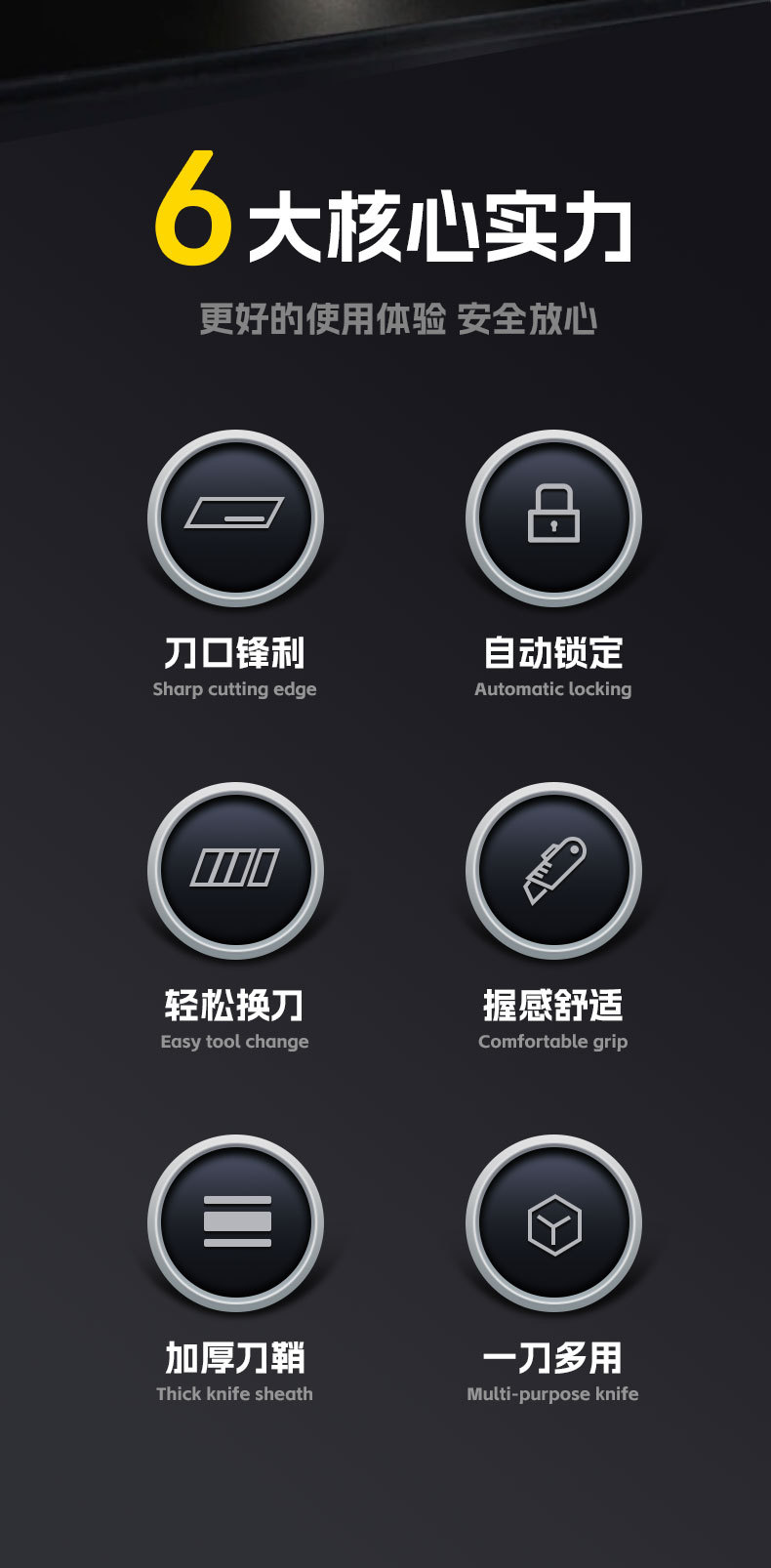 6大核心实力

更好的使用体验 安全放心

刀口锋利
Sharp cutting edge

自动锁定
Automatic locking

轻松换刀
Easy tool change

握感舒适
Comfortable grip

加厚刀鞘
Thick knife sheath

一刀多用
Multi-purpose knife