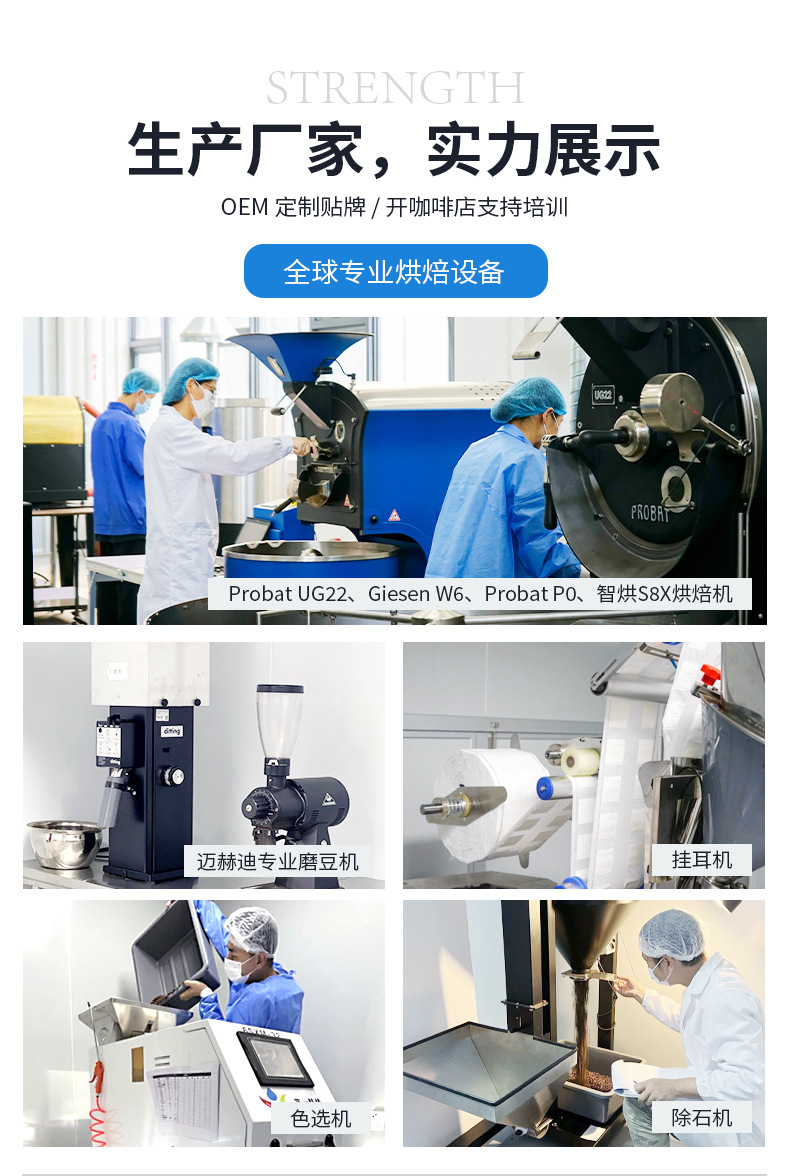 STRENGTH

生产厂家，实力展示

OEM 定制贴牌 / 开咖啡店支持培训

全球专业烘焙设备

UG22

PROBAT

Probat UG22、Giesen W6、Probat P0、智烘S8X烘焙机

ditting

迈赫迪专业磨豆机

挂耳机

色选机

除石机