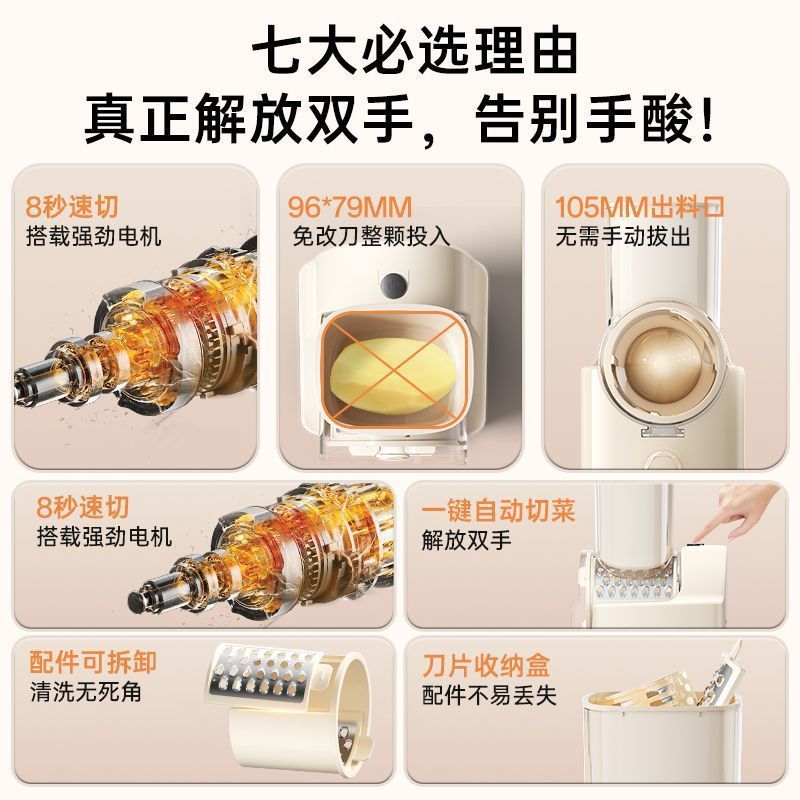 七大必选理由
真正解放双手，告别手酸！

8秒速切
搭载强劲电机

96*79MM
免改刀整颗投入

105MM出料口
无需手动拔出

8秒速切
搭载强劲电机

一键自动切菜
解放双手

配件可拆卸
清洗无死角

刀片收纳盒
配件不易丢失