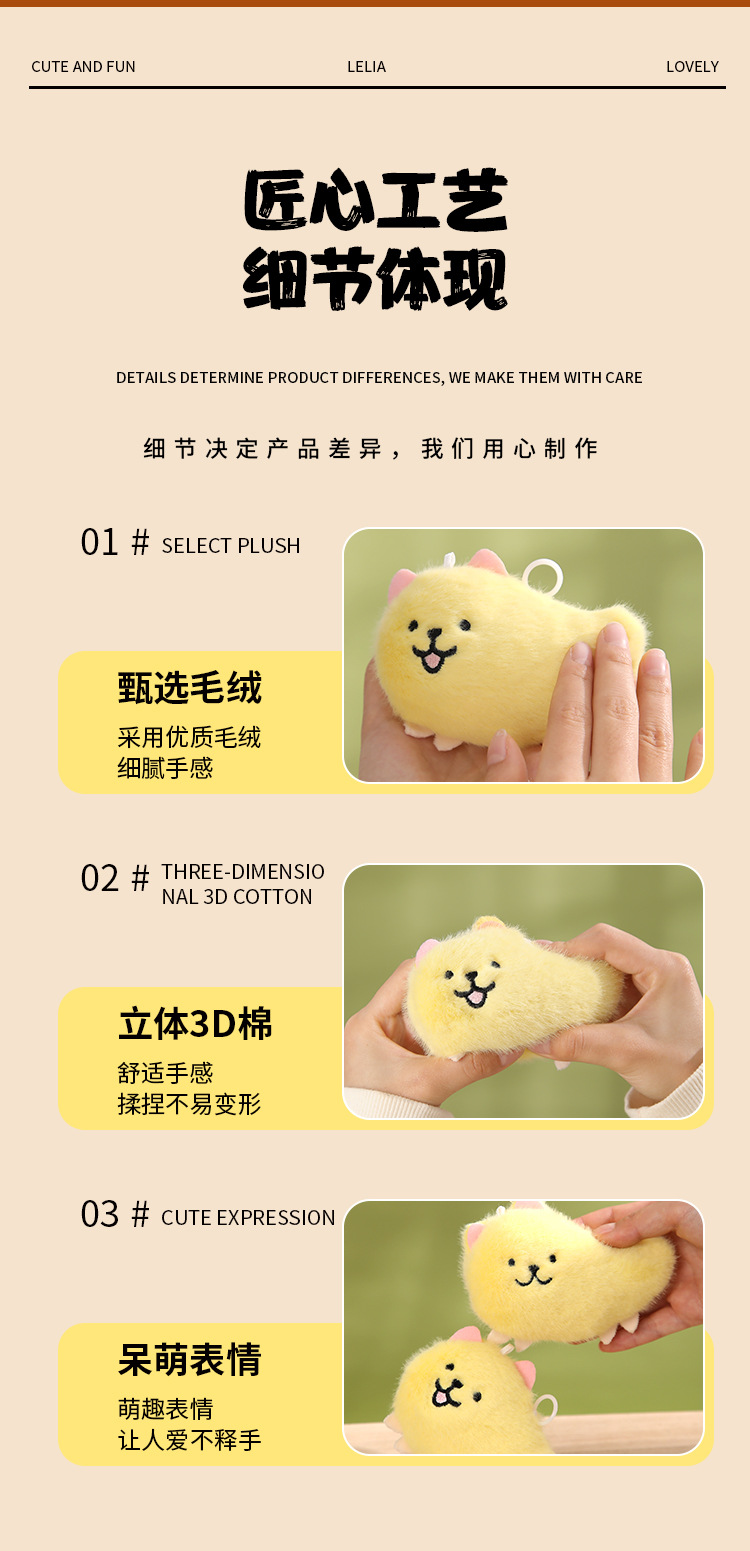 CUTE AND FUN LELIA LOVELY

匠心工艺
细节体现

DETAILS DETERMINE PRODUCT DIFFERENCES, WE MAKE THEM WITH CARE

细节决定产品差异，我们用心制作

01 # SELECT PLUSH

甄选毛绒

采用优质毛绒
细腻手感

02 # THREE-DIMENSIONAL 3D COTTON

立体3D棉

舒适手感
揉捏不易变形

03 # CUTE EXPRESSION

呆萌表情

萌趣表情
让人爱不释手