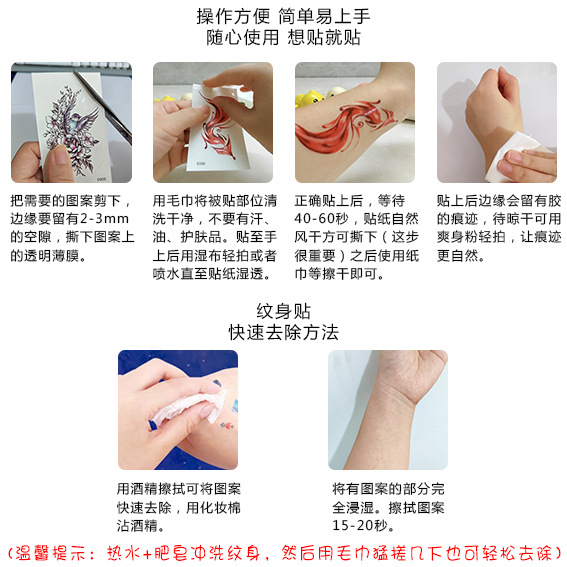 操作方便 简单易上手
随心使用 想贴就贴

把需要的图案剪下，边缘要留有2-3mm的空隙，撕下图案上的透明薄膜。

用毛巾将被贴部位清洗干净，不要有汗、油、护肤品。贴至手上后用湿布轻拍或者喷水直至贴纸湿透。

正确贴上后，等待40-60秒，贴纸自然风干方可撕下（这步很重要）之后使用纸巾等擦干即可。

贴上后边缘会留有胶的痕迹，待晾干可用爽身粉轻拍，让痕迹更自然。

纹身贴
快速去除方法

用酒精擦拭可将图案快速去除，用化妆棉沾酒精。

将有图案的部分完全浸湿。擦拭图案15-20秒。

（温馨提示：热水+肥皂冲洗纹身，然后用毛巾猛搓几下也可轻松去除）