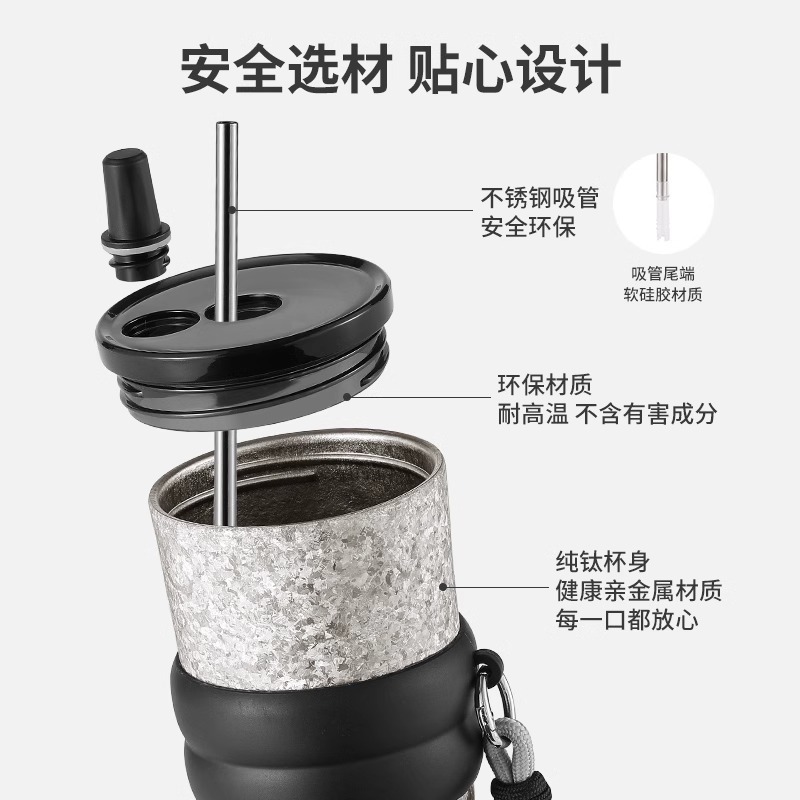 安全选材 贴心设计

不锈钢吸管
安全环保

吸管尾端
软硅胶材质

环保材质
耐高温 不含有害成分

纯钛杯身
健康亲金属材质
每一口都放心