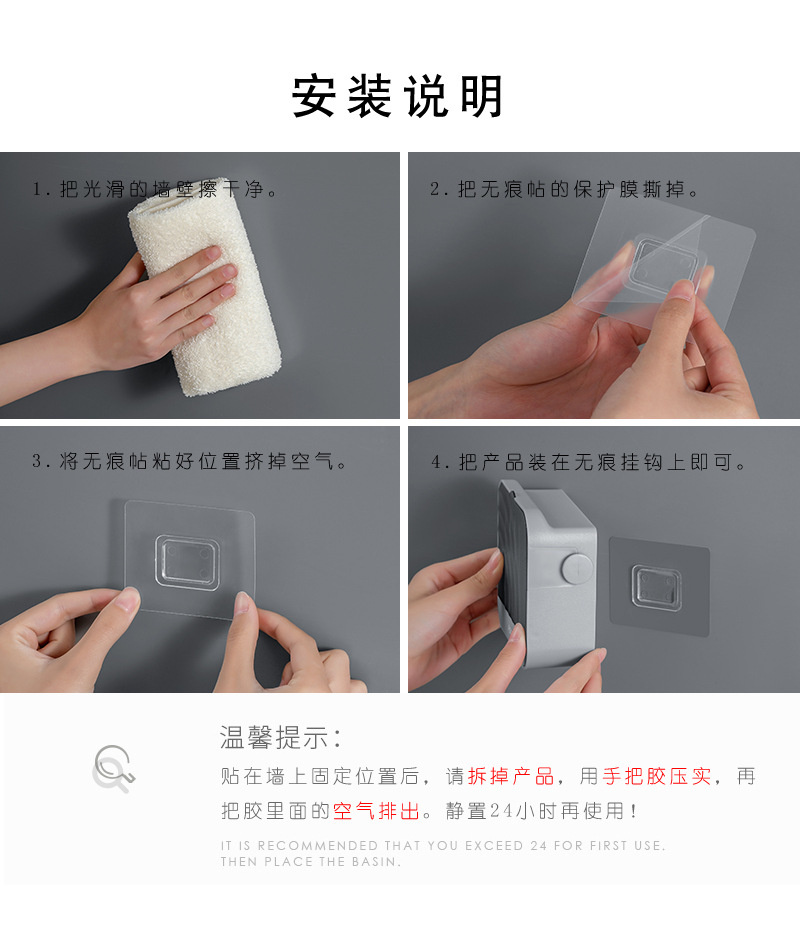 安装说明

1. 把光滑的墙壁擦干净。

2. 把无痕帖的保护膜撕掉。

3. 将无痕帖粘好位置挤掉空气。

4. 把产品装在无痕挂钩上即可。

温馨提示：

贴在墙上固定位置后，请拆掉产品，用手把胶压实，再把胶里面的空气排出。静置24小时再使用！

IT IS RECOMMENDED THAT YOU EXCEED 24 FOR FIRST USE.
THEN PLACE THE BASIN.