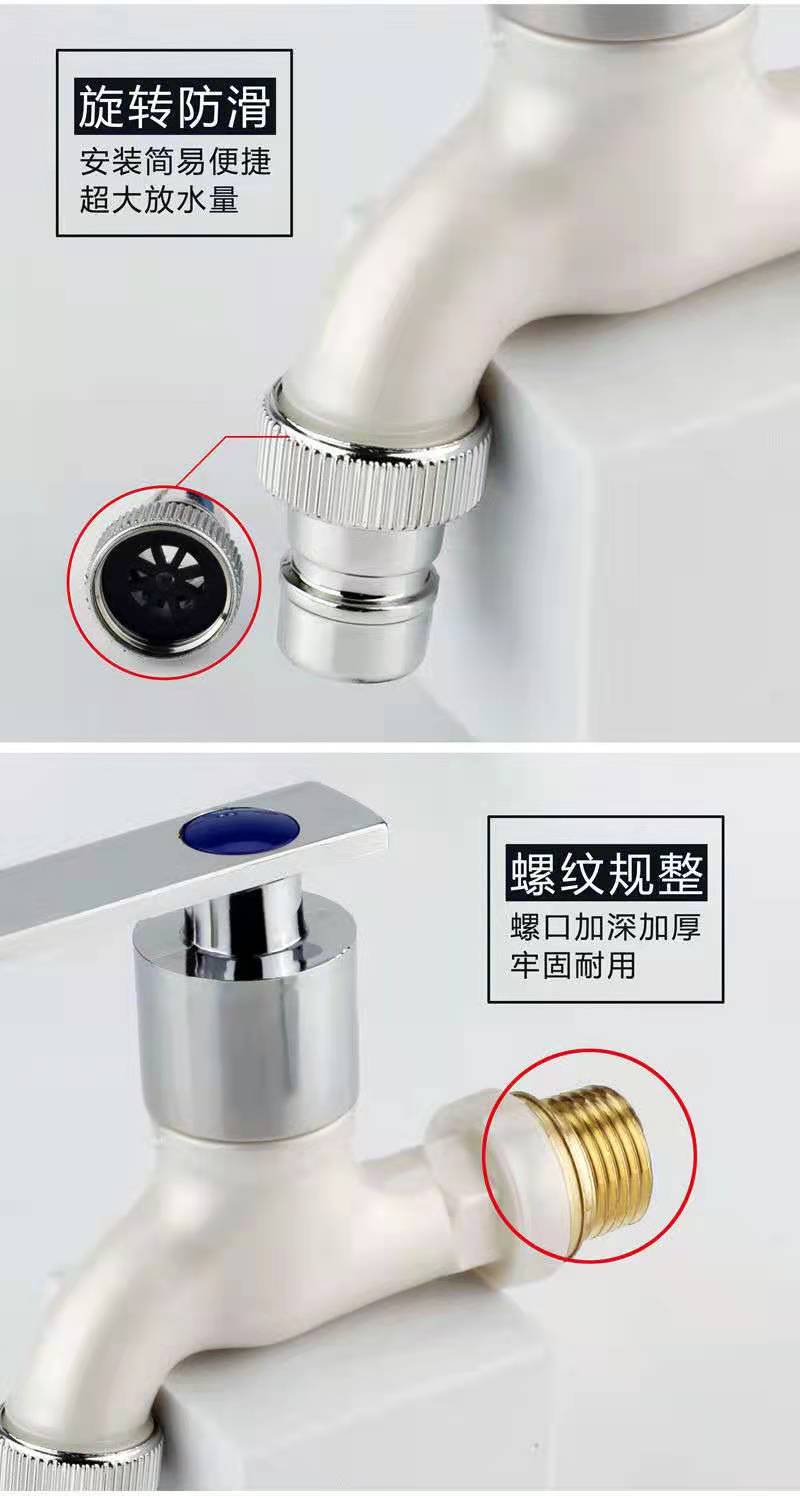 旋转防滑
安装简易便捷
超大放水量

螺纹规整
螺口加深加厚
牢固耐用