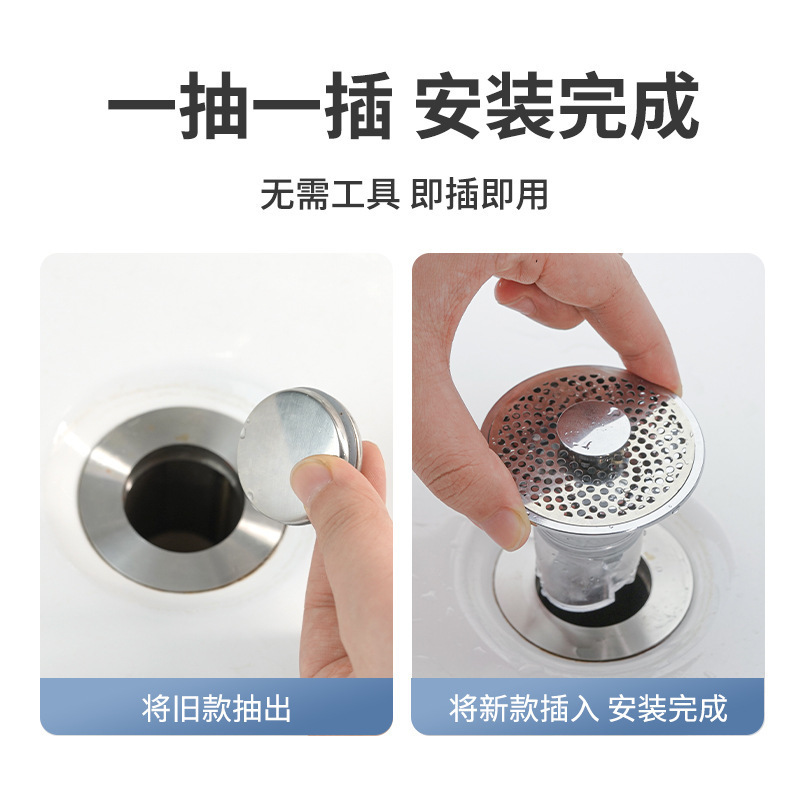 一抽一插 安装完成

无需工具 即插即用

将旧款抽出

将新款插入 安装完成