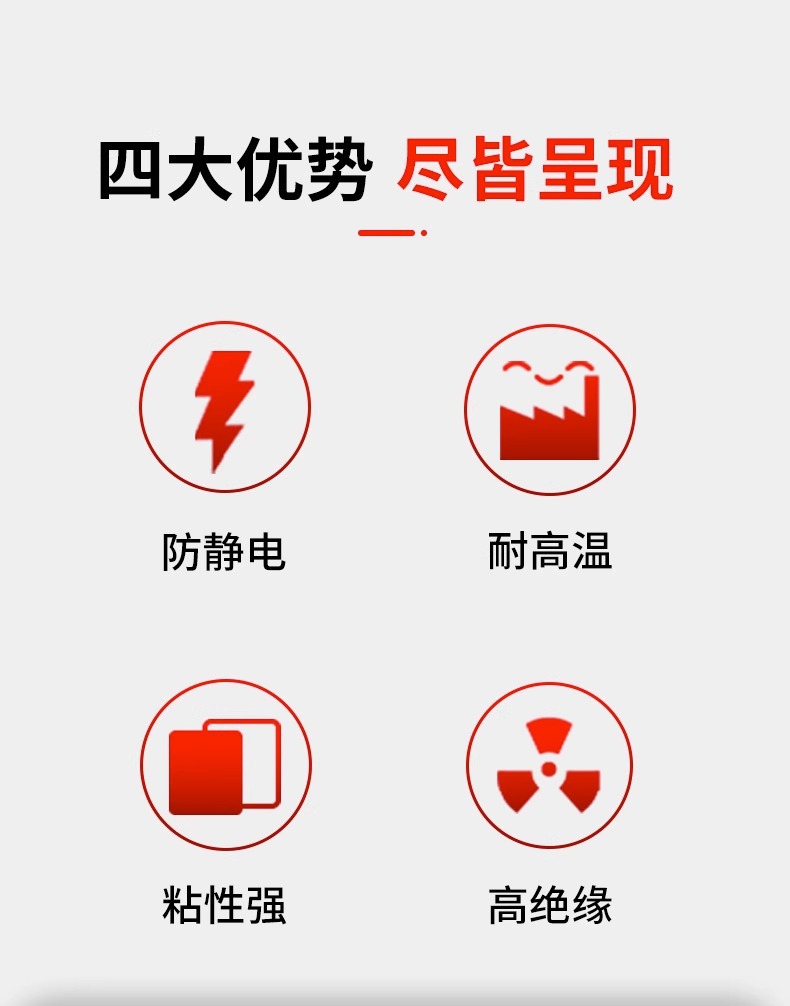 四大优势 尽皆呈现

防静电

耐高温

粘性强

高绝缘