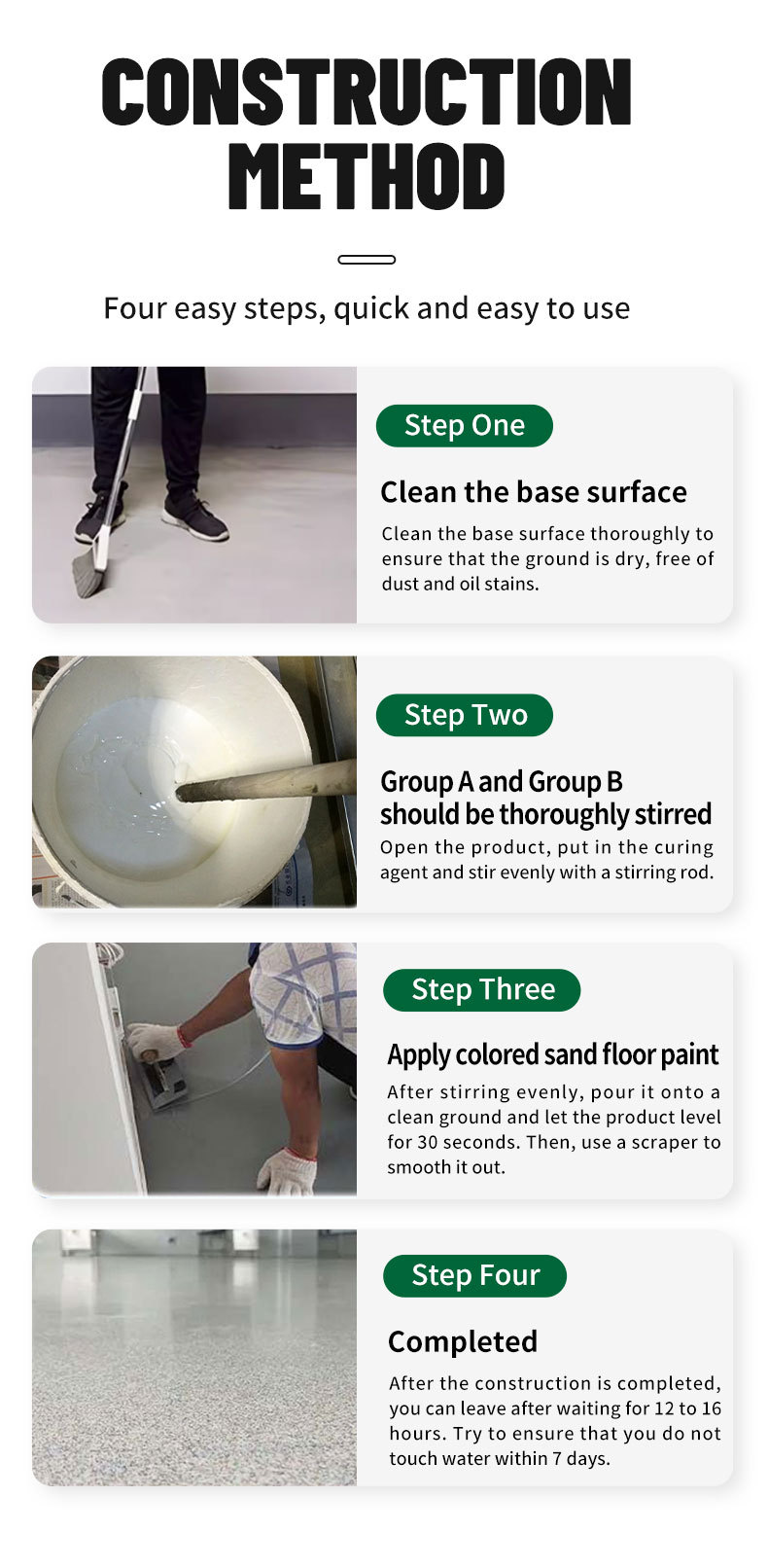 CONSTRUCTION METHOD

Four easy steps, quick and easy to use

Step One

Clean the base surface

Clean the base surface thoroughly to ensure that the ground is dry, free of dust and oil stains.

Step Two

Group A and Group B should be thoroughly stirred

Open the product, put in the curing agent and stir evenly with a stirring rod.

Step Three

Apply colored sand floor paint

After stirring evenly, pour it onto a clean ground and let the product level for 30 seconds. Then, use a scraper to smooth it out.

Step Four

Completed

After the construction is completed, you can leave after waiting for 12 to 16 hours. Try to ensure that you do not touch water within 7 days.