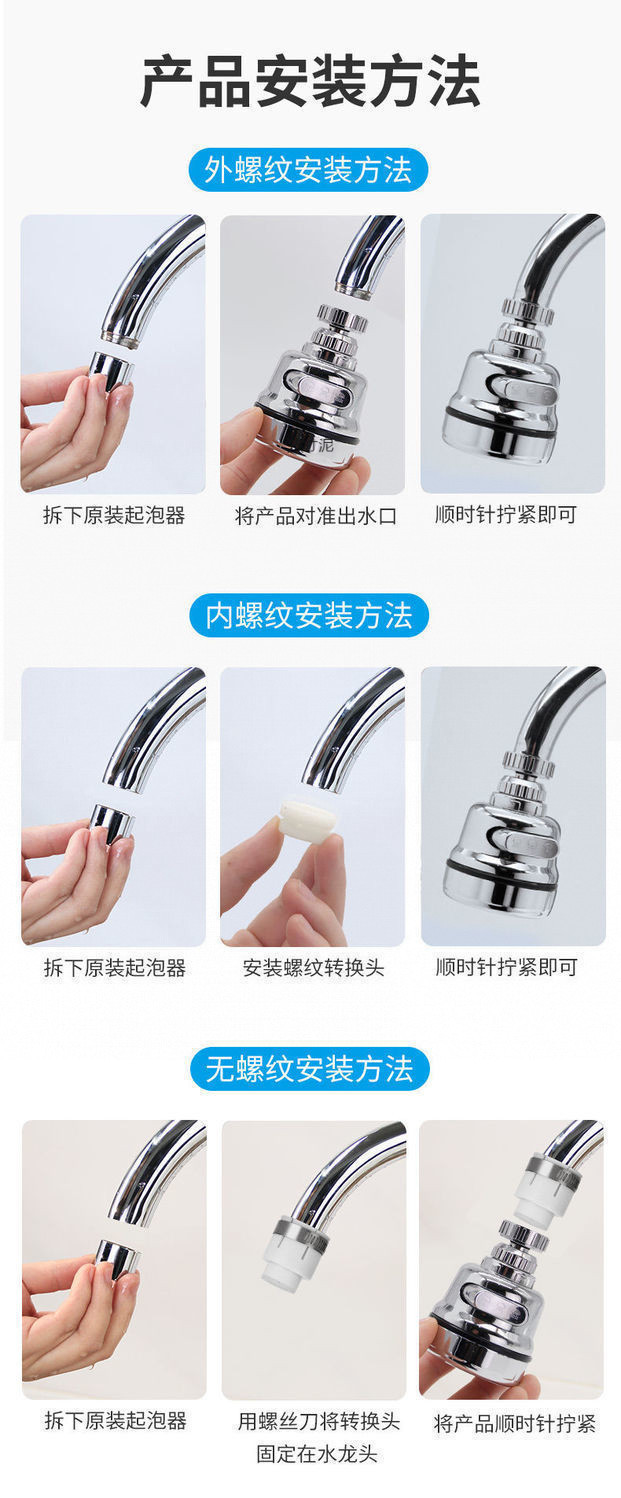 产品安装方法

外螺纹安装方法

拆下原装起泡器

将产品对准出水口

顺时针拧紧即可

内螺纹安装方法

拆下原装起泡器

安装螺纹转换头

顺时针拧紧即可

无螺纹安装方法

拆下原装起泡器

用螺丝刀将转换头固定在水龙头

将产品顺时针拧紧