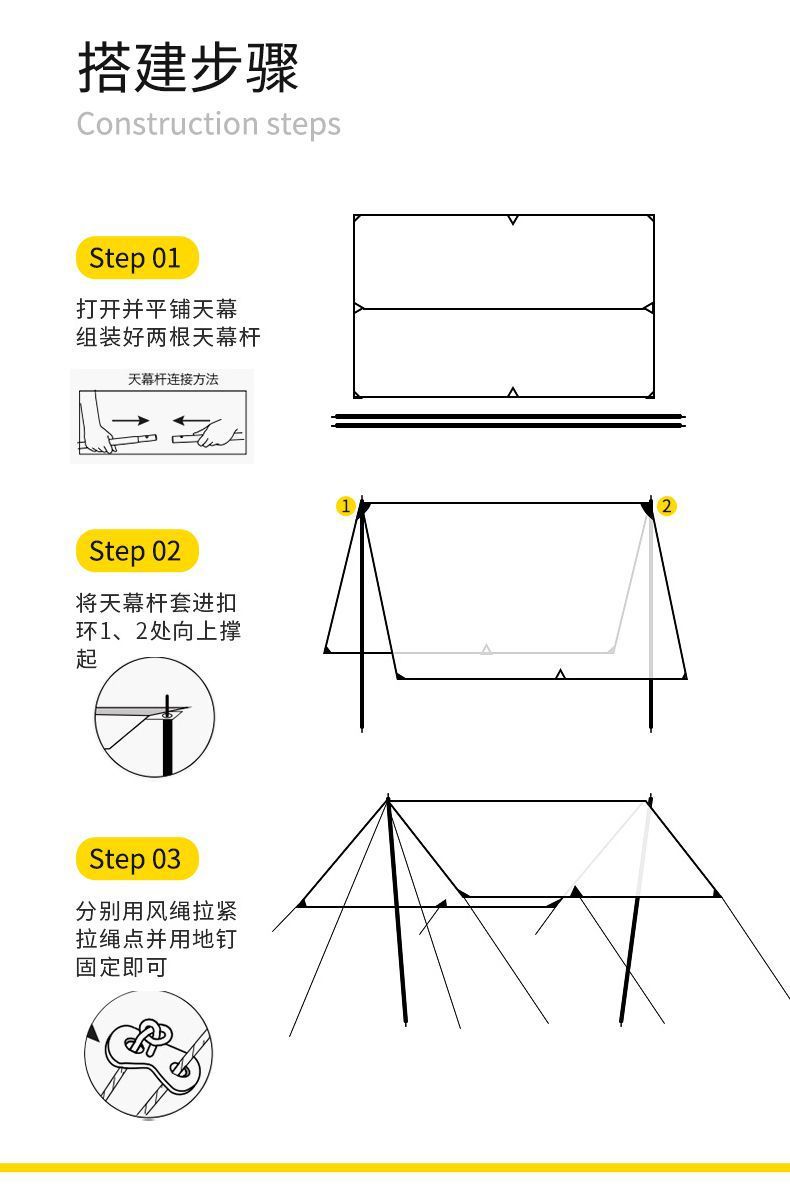 搭建步骤
Construction steps

Step 01

打开并平铺天幕
组装好两根天幕杆

天幕杆连接方法

1

2

Step 02

将天幕杆套进扣环1、2处向上撑起

Step 03

分别用风绳拉紧拉绳点并用地钉固定即可