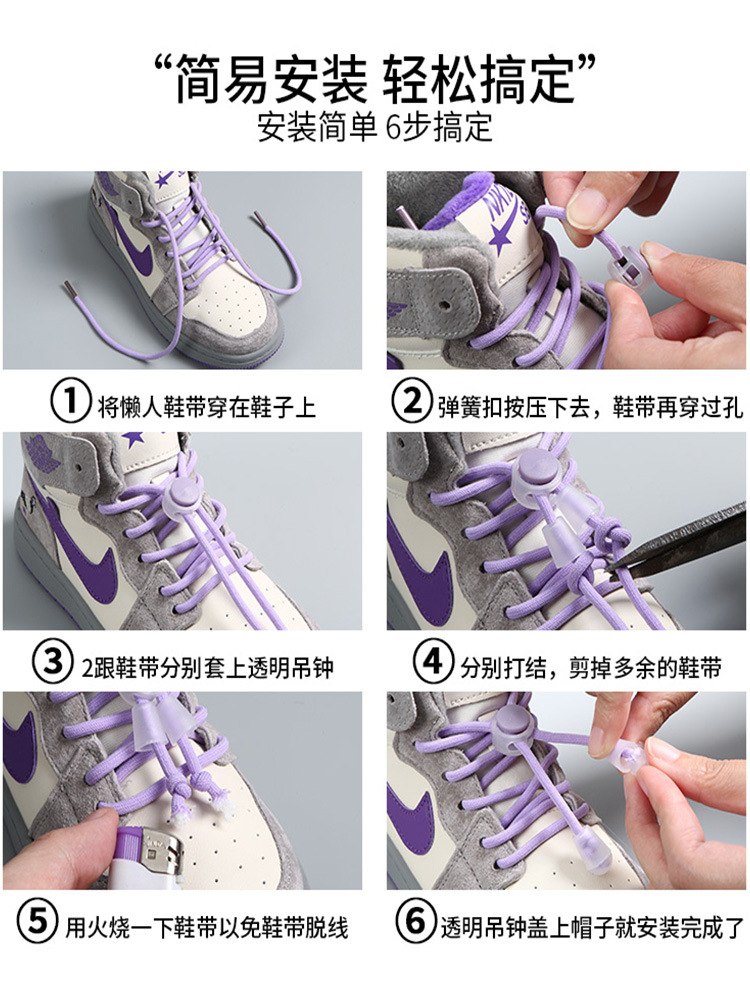 “简易安装 轻松搞定”
安装简单 6步搞定

① 将懒人鞋带穿在鞋子上

② 弹簧扣按压下去，鞋带再穿过孔

③ 2跟鞋带分别套上透明吊钟

④ 分别打结，剪掉多余的鞋带

⑤ 用火烧一下鞋带以免鞋带脱线

⑥ 透明吊钟盖上帽子就安装完成了