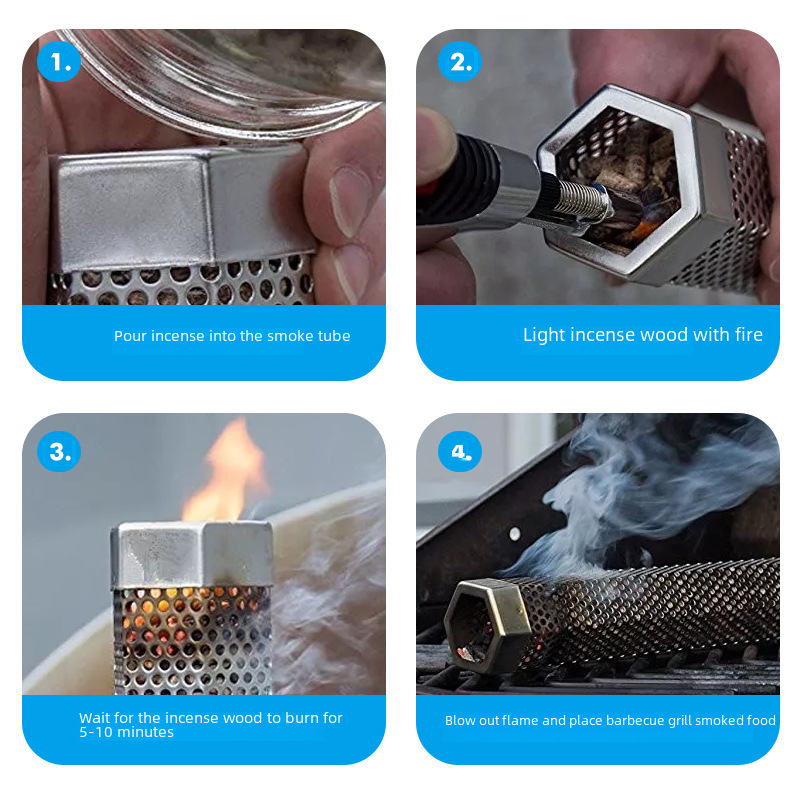 1.

Pour incense into the smoke tube

2.

Light incense wood with fire

3.

Wait for the incense wood to burn for 5-10 minutes

4.

Blow out flame and place barbecue grill smoked food