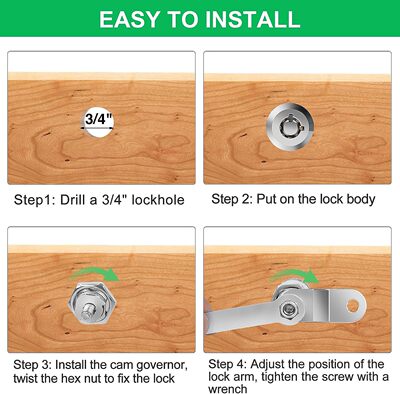 EASY TO INSTALL

3/4"

Step1: Drill a 3/4" lockhole

Step 2: Put on the lock body

Step 3: Install the cam governor, twist the hex nut to fix the lock

Step 4: Adjust the position of the lock arm, tighten the screw with a wrench