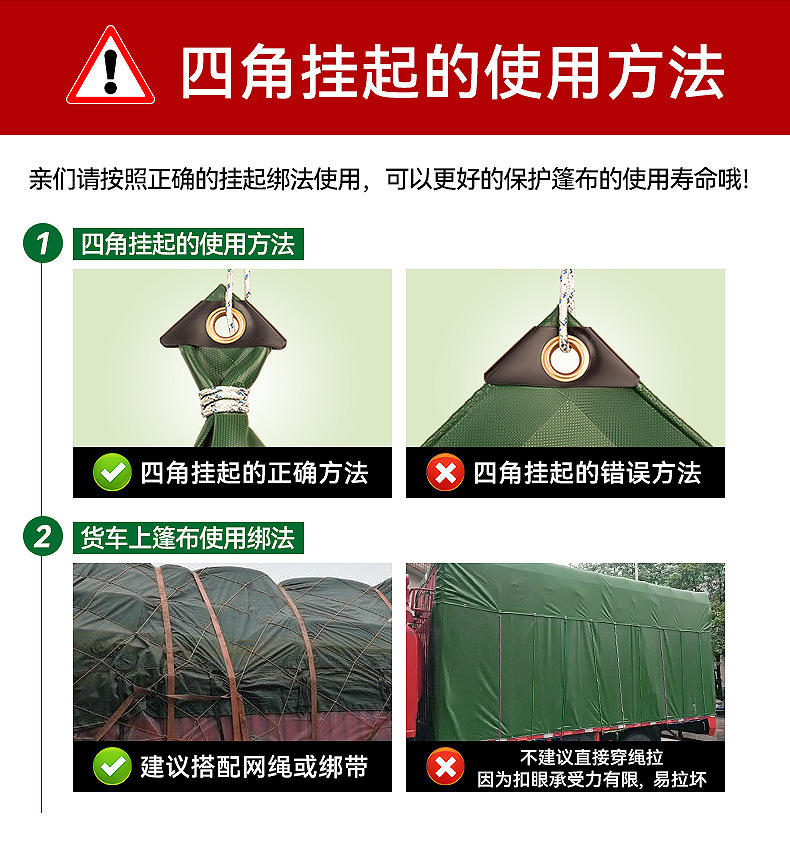 四角挂起的使用方法

亲们请按照正确的挂起绑法使用，可以更好的保护篷布的使用寿命哦!

1 四角挂起的使用方法

四角挂起的正确方法

四角挂起的错误方法

2 货车上篷布使用绑法

建议搭配网绳或绑带

不建议直接穿绳拉
因为扣眼承受力有限，易拉坏