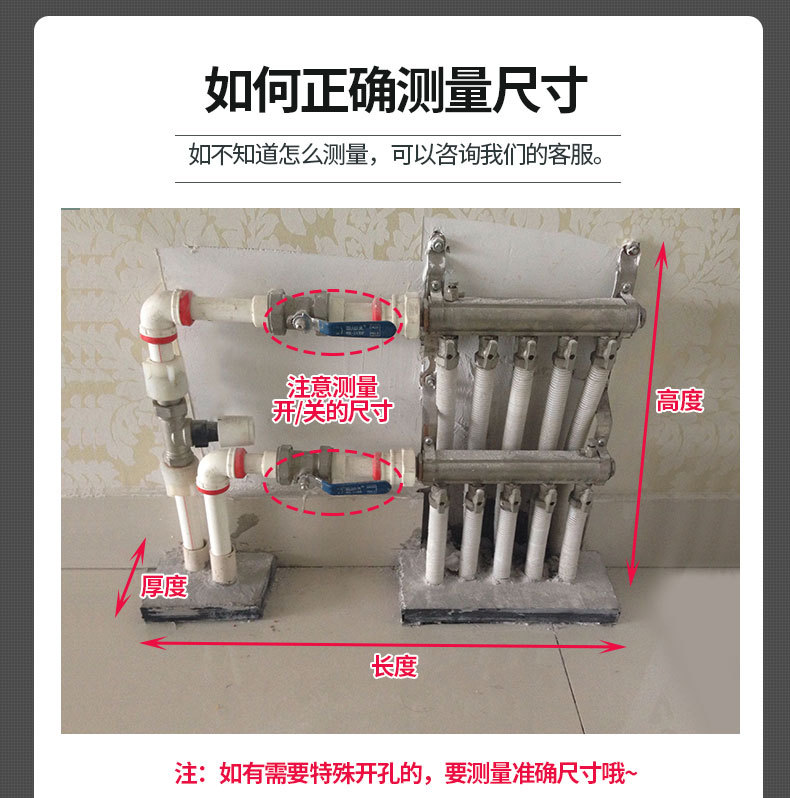 如何正确测量尺寸

如不知道怎么测量，可以咨询我们的客服。

注意测量
开/关的尺寸

高度

厚度

长度

注：如有需要特殊开孔的，要测量准确尺寸哦~