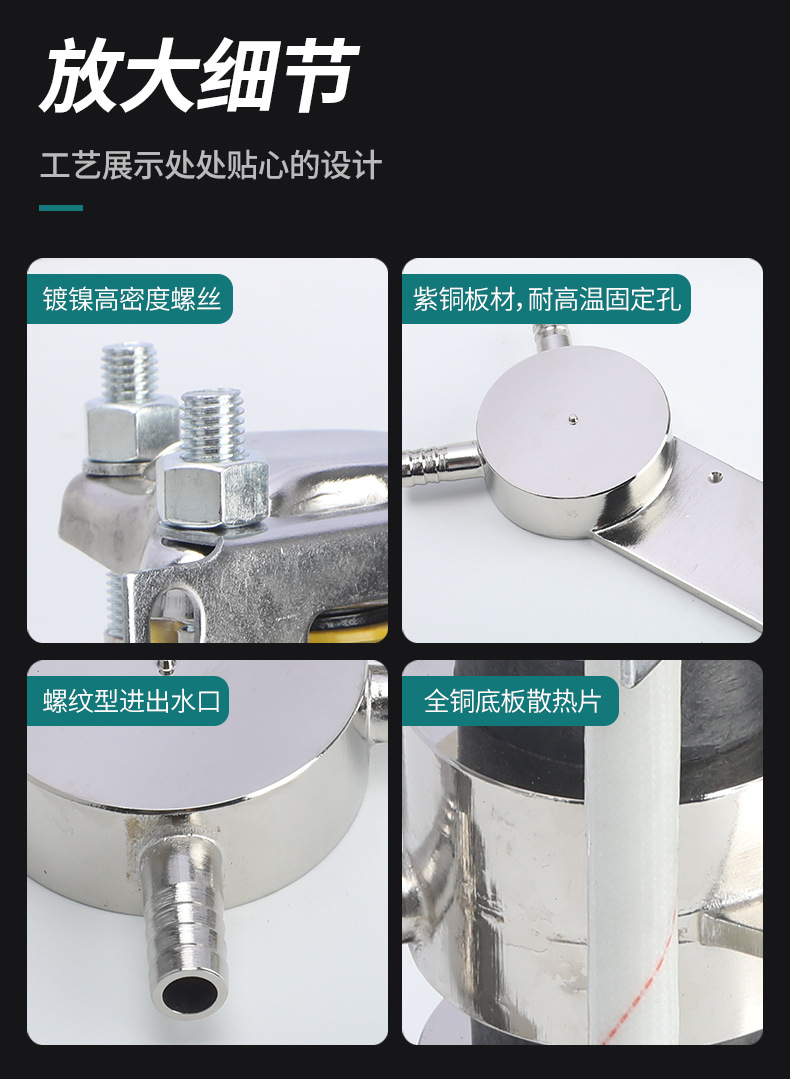 放大细节

工艺展示处处贴心的设计

镀镍高密度螺丝

紫铜板材，耐高温固定孔

螺纹型进出水口

全铜底板散热片