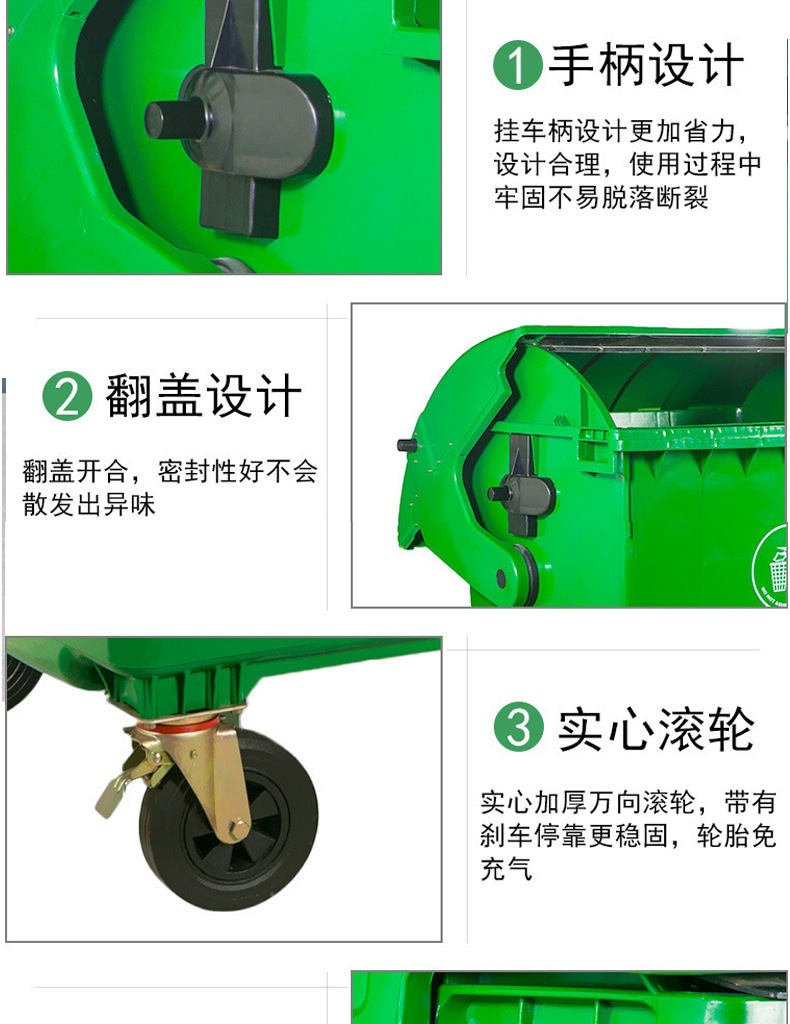 1 手柄设计

挂车柄设计更加省力，设计合理，使用过程中牢固不易脱落断裂

2 翻盖设计

翻盖开合，密封性好不会散发出异味

3 实心滚轮

实心加厚万向滚轮，带有刹车停靠更稳固，轮胎免充气